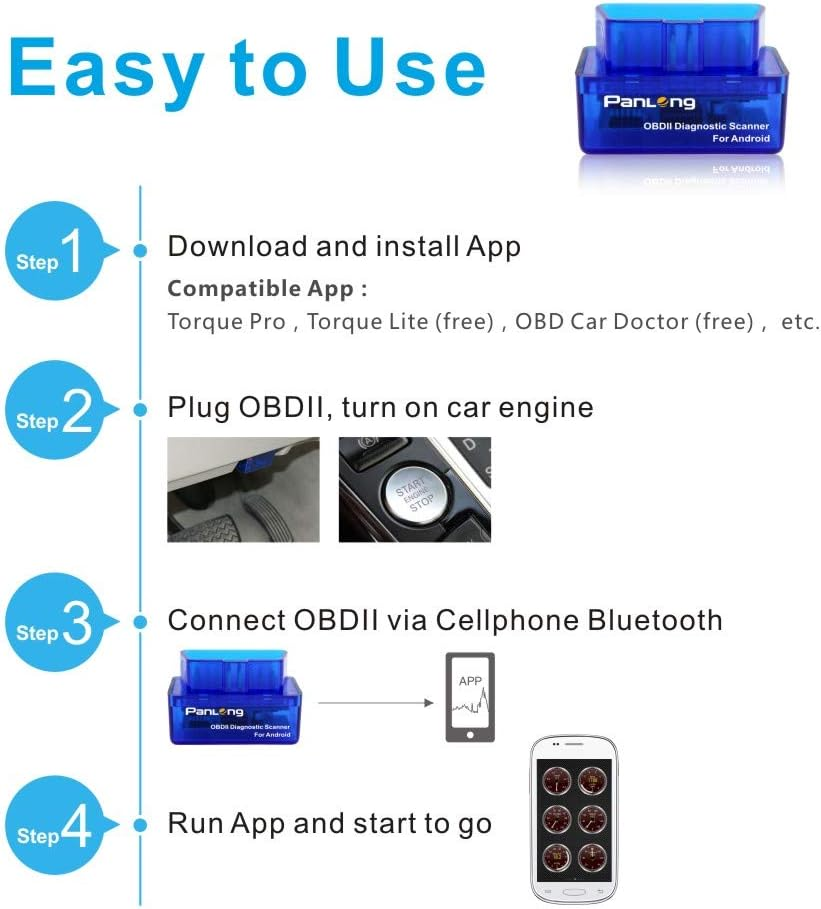 Easy to Use

Panlong
OBDII Diagnostic Scanner
For Android

Step 1
Download and install App
Compatible App :
Torque Pro , Torque Lite (free) , OBD Car Doctor (free) , etc.

Step 2
Plug OBDII, turn on car engine

START
ENGINE
STOP

Step 3
Connect OBDII via Cellphone Bluetooth

Panlong
OBDII Diagnostic Scanner
For Android

APP

Step 4
Run App and start to go