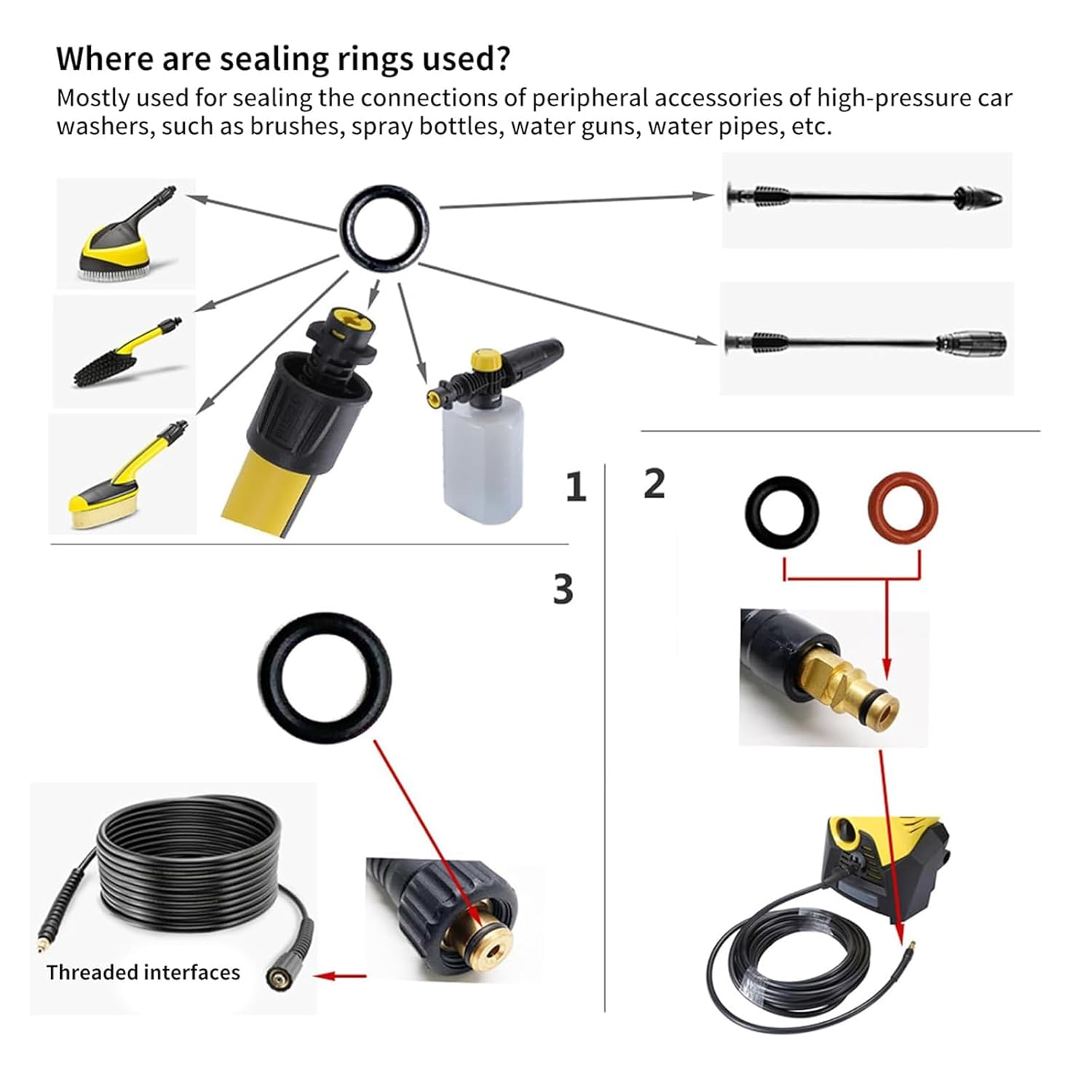 Where are sealing rings used?

Mostly used for sealing the connections of peripheral accessories of high-pressure car washers, such as brushes, spray bottles, water guns, water pipes, etc.

1

2

3

Threaded interfaces