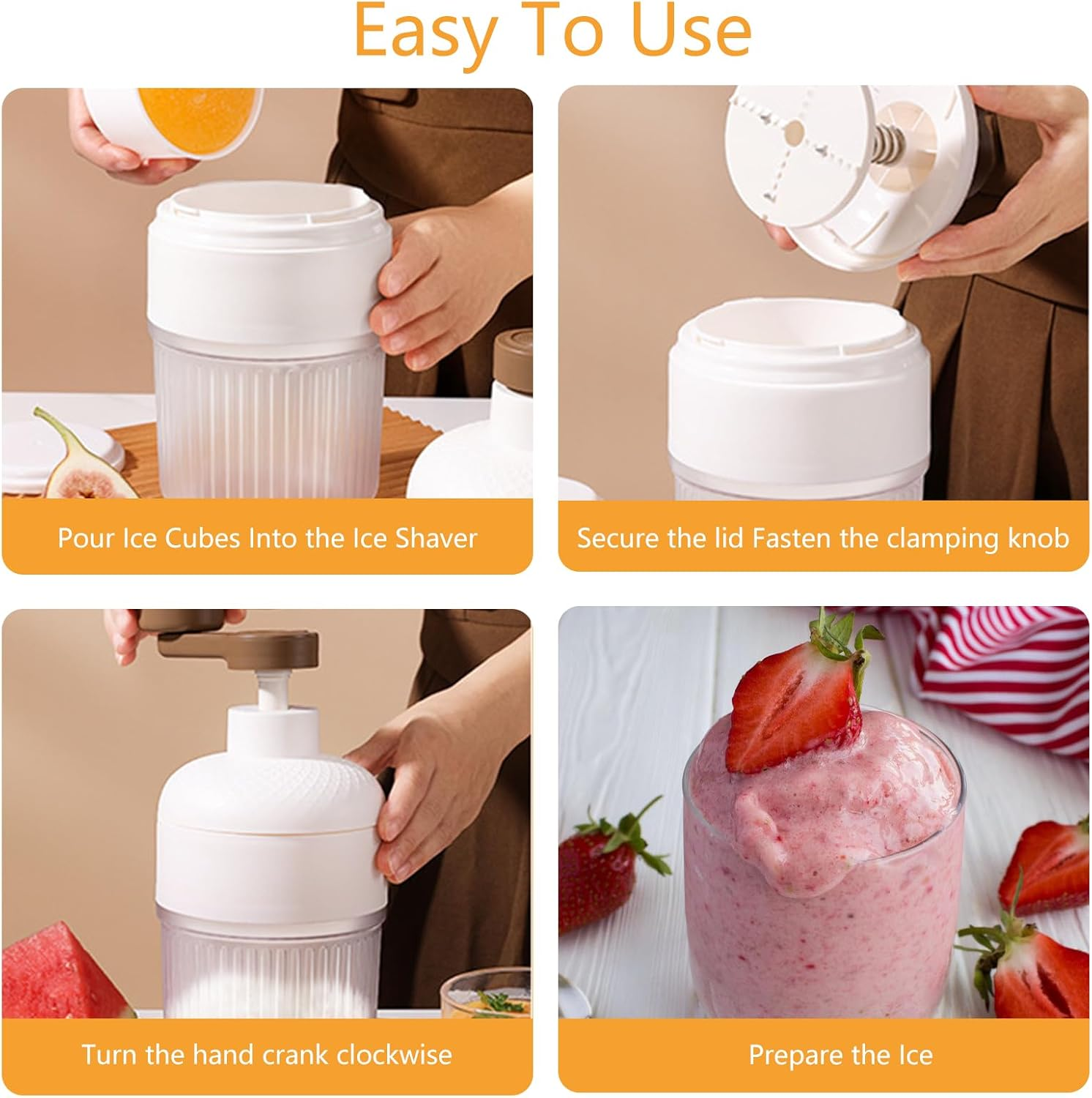 Easy To Use

Pour Ice Cubes Into the Ice Shaver

Secure the lid Fasten the clamping knob

Turn the hand crank clockwise

Prepare the Ice