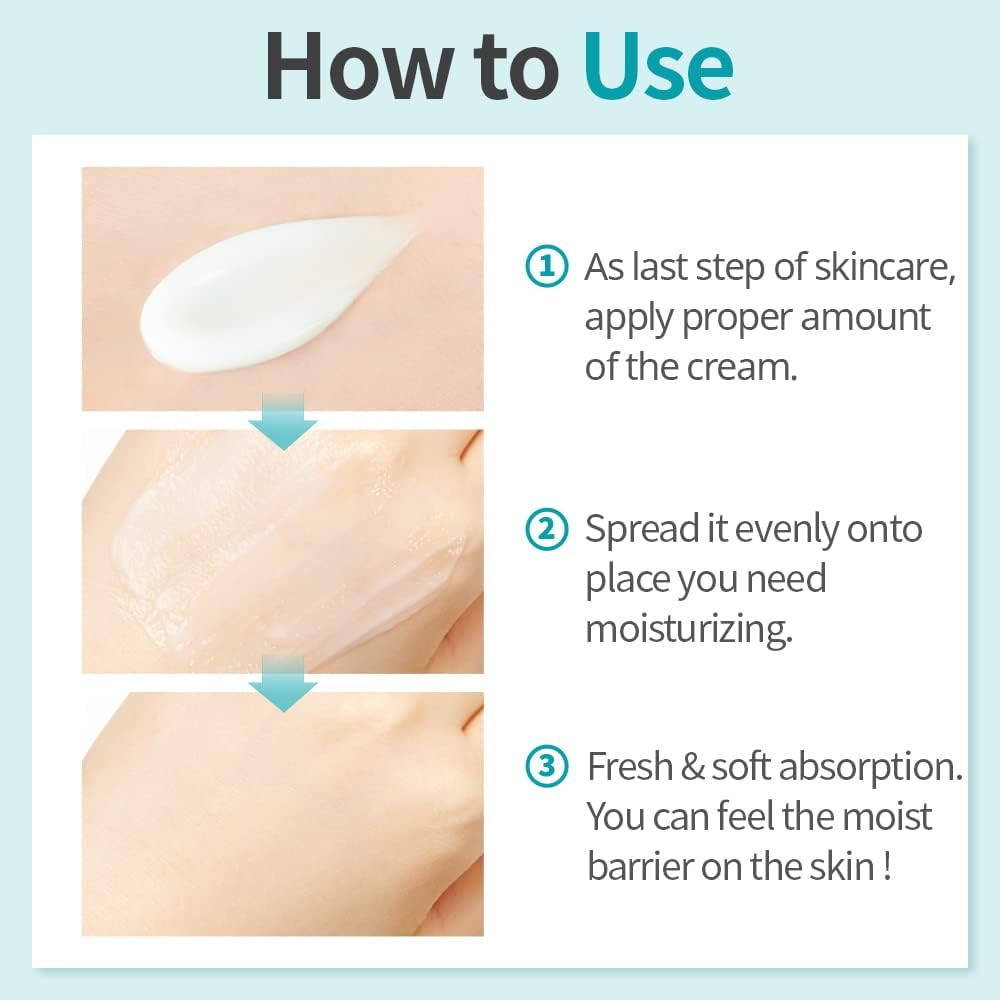 How to Use

① As last step of skincare, apply proper amount of the cream.

② Spread it evenly onto place you need moisturizing.

③ Fresh & soft absorption. You can feel the moist barrier on the skin !