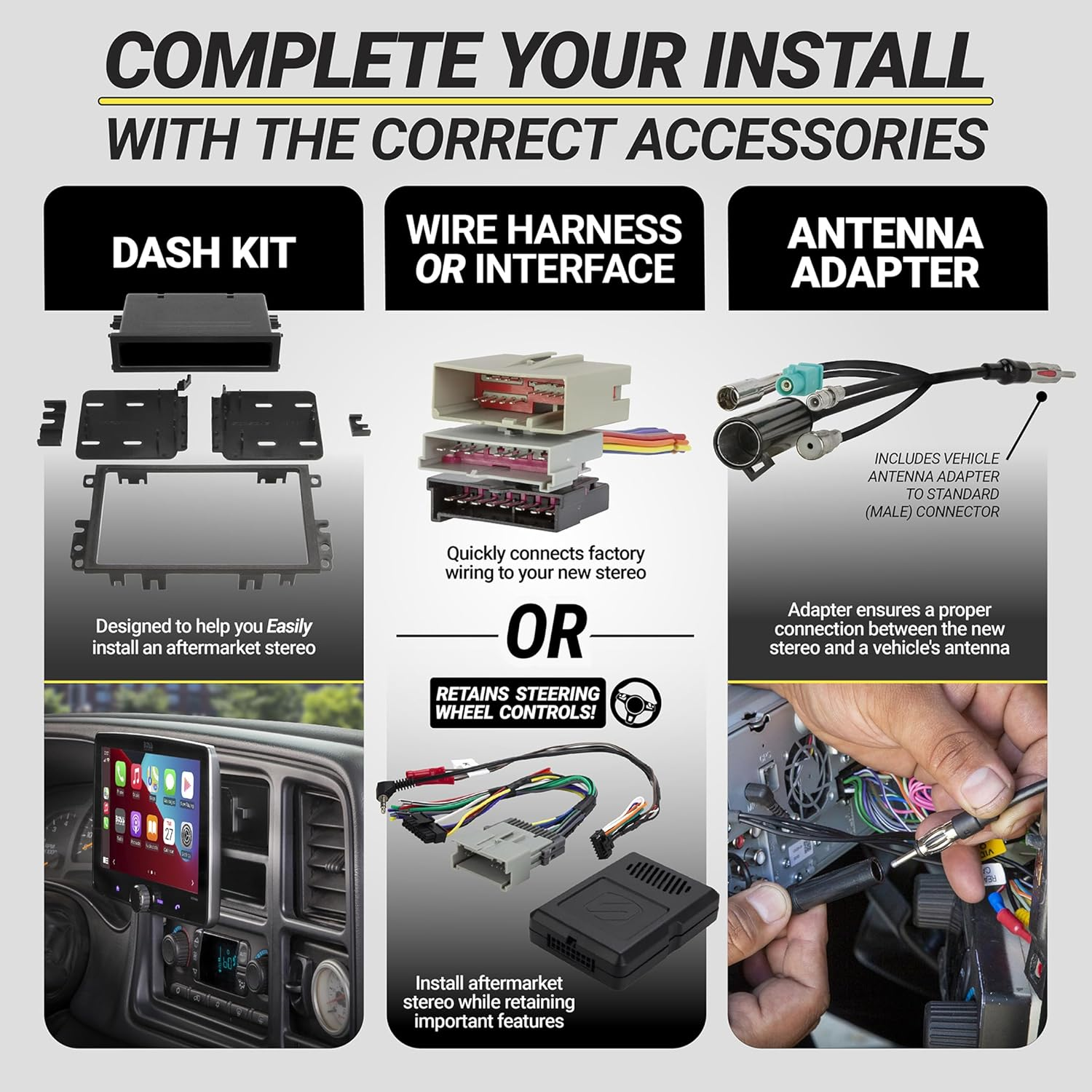 COMPLETE YOUR INSTALL
WITH THE CORRECT ACCESSORIES

DASH KIT

Designed to help you Easily install an aftermarket stereo

WIRE HARNESS OR INTERFACE

Quickly connects factory wiring to your new stereo

OR

RETAINS STEERING WHEEL CONTROLS!

Install aftermarket stereo while retaining important features

ANTENNA ADAPTER

INCLUDES VEHICLE ANTENNA ADAPTER TO STANDARD (MALE) CONNECTOR

Adapter ensures a proper connection between the new stereo and a vehicle's antenna