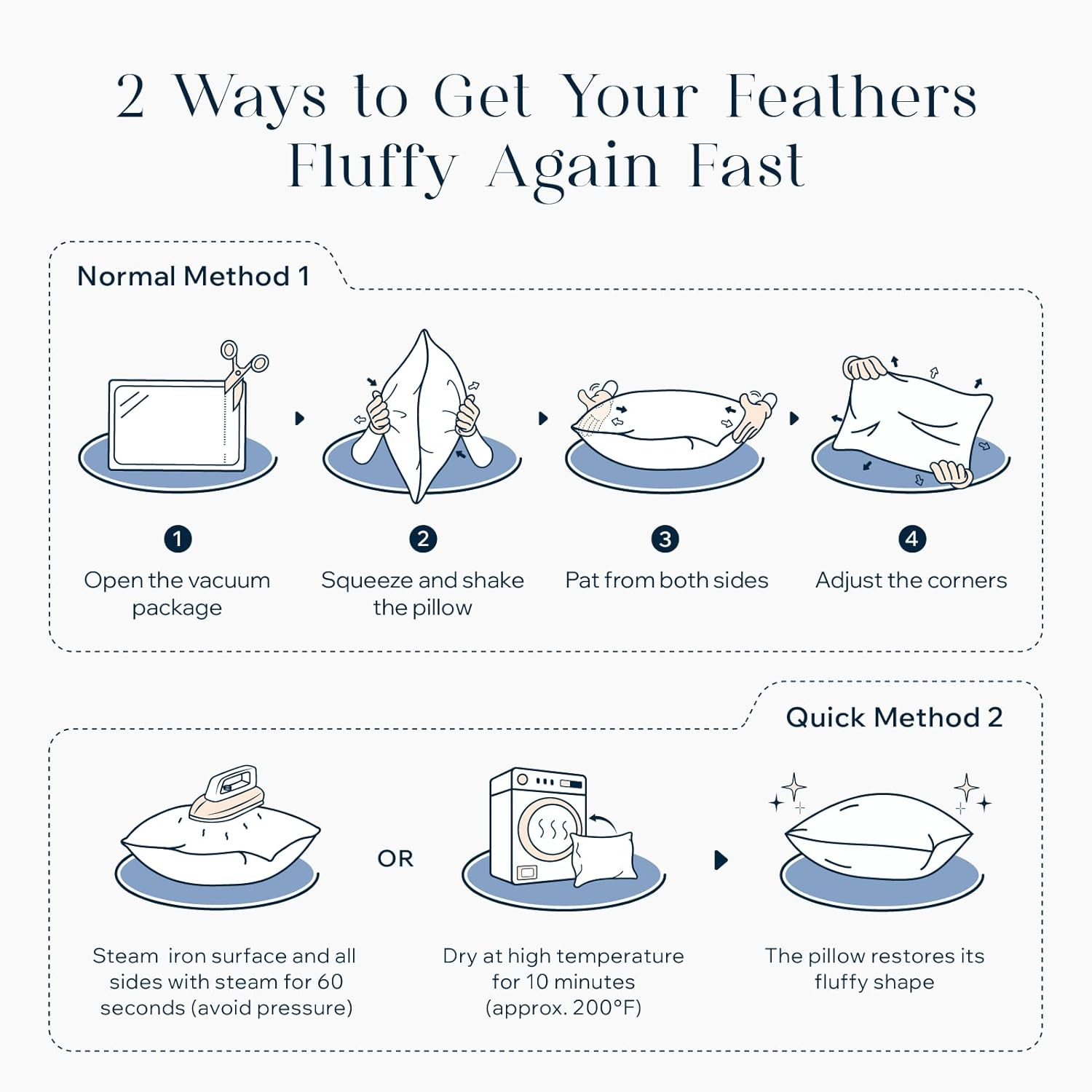 2 Ways to Get Your Feathers Fluffy Again Fast

Normal Method 1

1
Open the vacuum package

2
Squeeze and shake the pillow

3
Pat from both sides

4
Adjust the corners

Quick Method 2

Steam iron surface and all sides with steam for 60 seconds (avoid pressure)

OR

Dry at high temperature for 10 minutes (approx. 200°F)

The pillow restores its fluffy shape