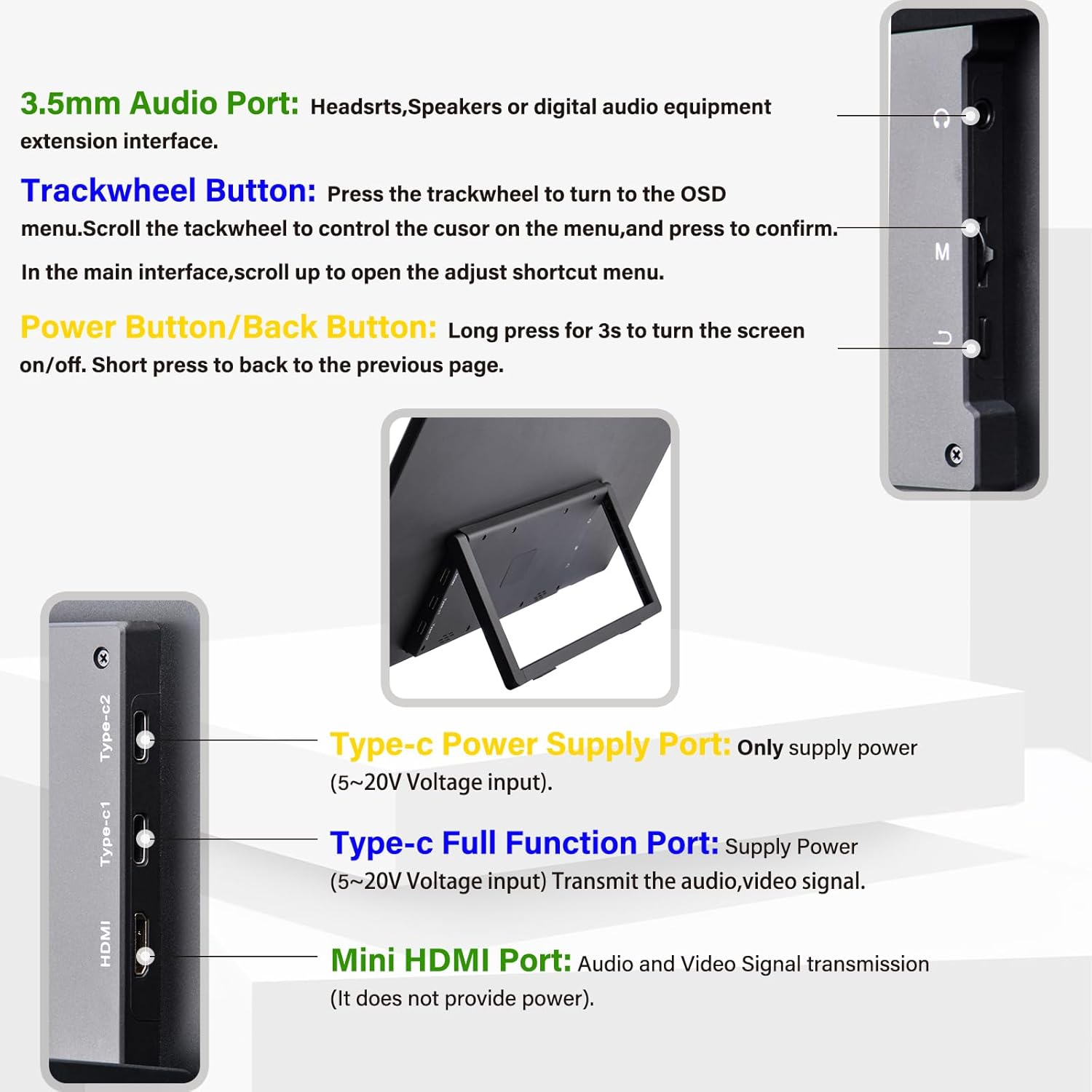 3.5mm Audio Port: Headsrts,Speakers or digital audio equipment extension interface.

Trackwheel Button: Press the trackwheel to turn to the OSD menu.Scroll the tackwheel to control the cusor on the menu,and press to confirm.

In the main interface,scroll up to open the adjust shortcut menu.

Power Button/Back Button: Long press for 3s to turn the screen on/off. Short press to back to the previous page.

M

Type-c2

Type-c1

HDMI

Type-c Power Supply Port: Only supply power (5~20V Voltage input).

Type-c Full Function Port: Supply Power (5~20V Voltage input) Transmit the audio,video signal.

Mini HDMI Port: Audio and Video Signal transmission (It does not provide power).