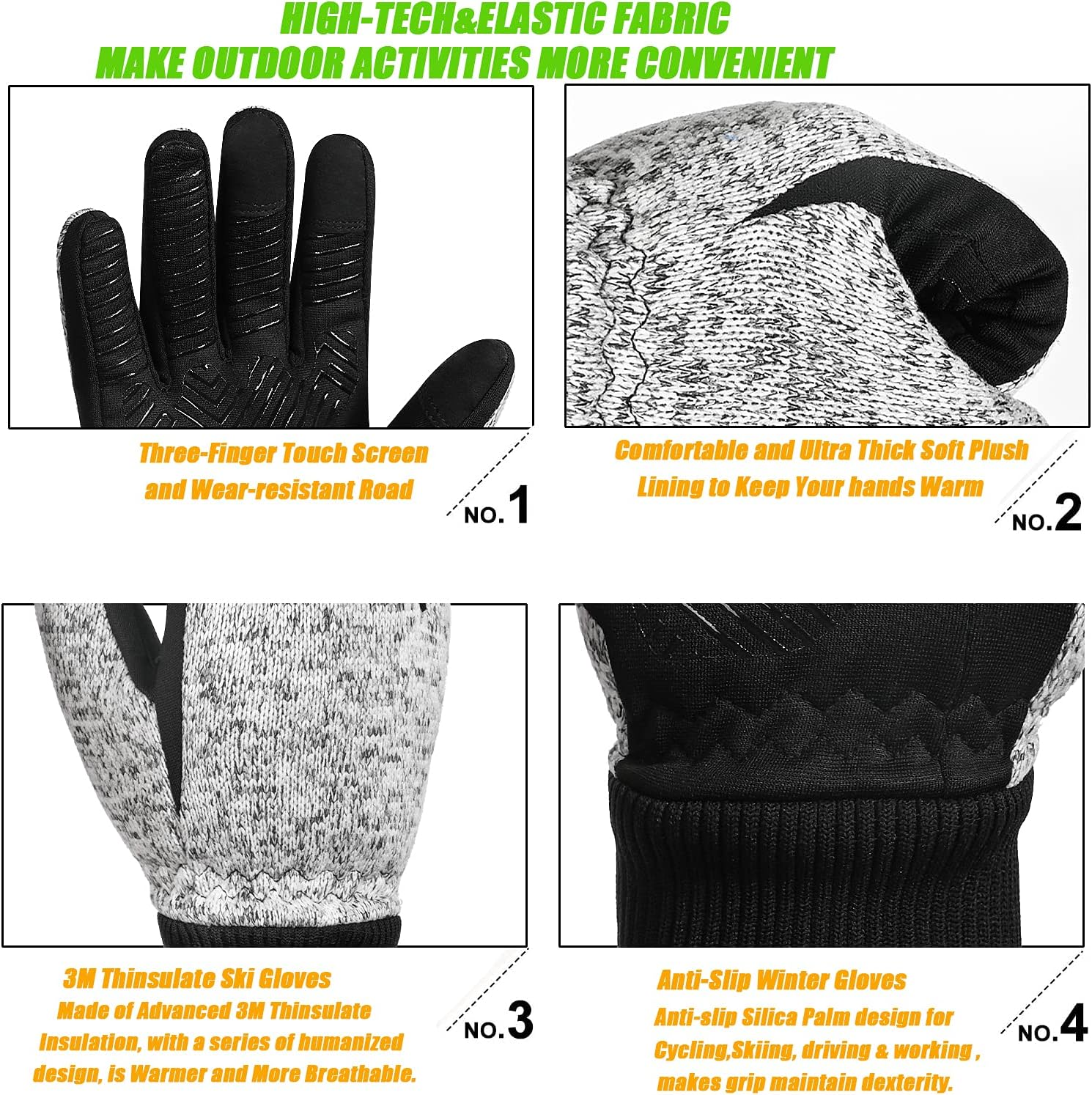 HIGH-TECH&ELASTIC FABRIC
MAKE OUTDOOR ACTIVITIES MORE CONVENIENT

Three-Finger Touch Screen and Wear-resistant Road

NO.1

Comfortable and Ultra Thick Soft Plush Lining to Keep Your hands Warm

NO.2

3M Thinsulate Ski Gloves
Made of Advanced 3M Thinsulate Insulation, with a series of humanized design, is Warmer and More Breathable.

NO.3

Anti-Slip Winter Gloves
Anti-slip Silica Palm design for Cycling,Skiing, driving & working , makes grip maintain dexterity.

NO.4