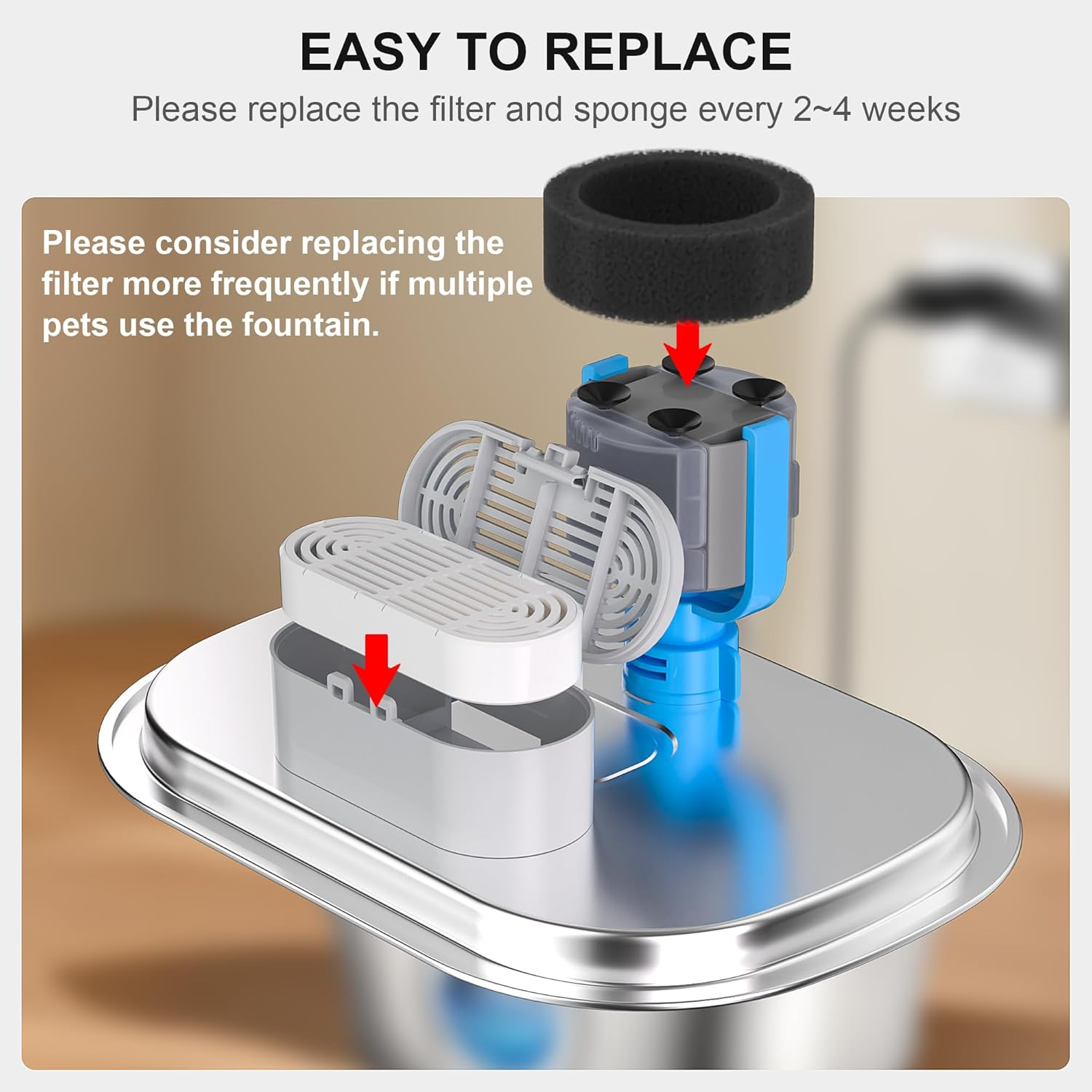 EASY TO REPLACE

Please replace the filter and sponge every 2~4 weeks

Please consider replacing the filter more frequently if multiple pets use the fountain.