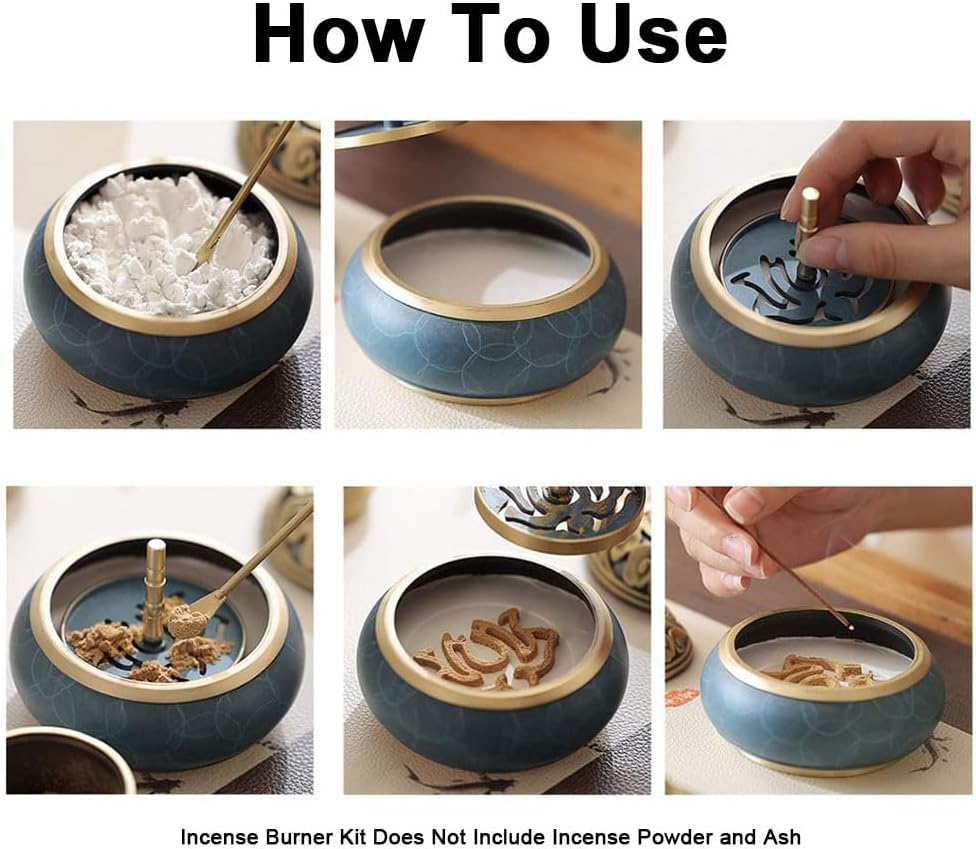 How To Use

Incense Burner Kit Does Not Include Incense Powder and Ash