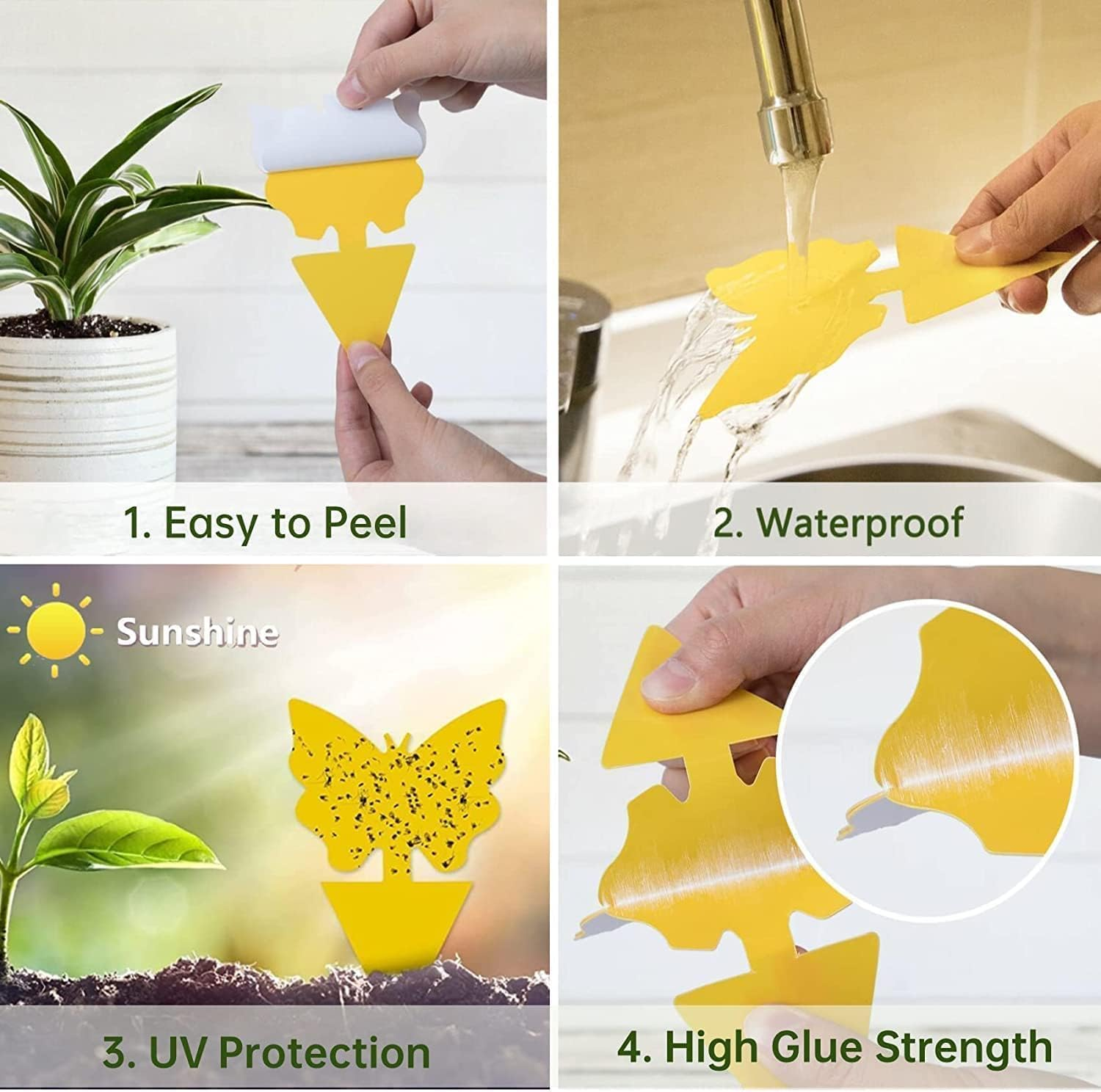 1. Easy to Peel

2. Waterproof

Sunshine

3. UV Protection

4. High Glue Strength