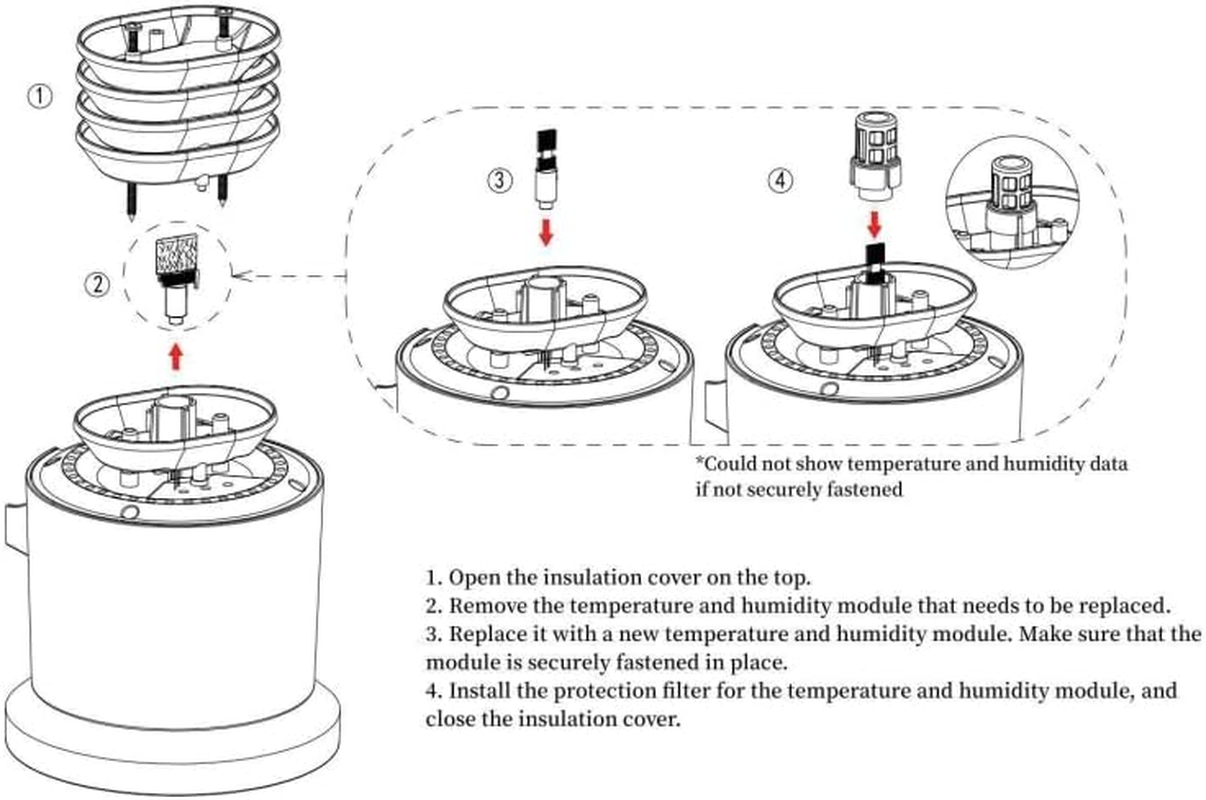 ①

②

③

④

*Could not show temperature and humidity data if not securely fastened

1. Open the insulation cover on the top.
2. Remove the temperature and humidity module that needs to be replaced.
3. Replace it with a new temperature and humidity module. Make sure that the module is securely fastened in place.
4. Install the protection filter for the temperature and humidity module, and close the insulation cover.