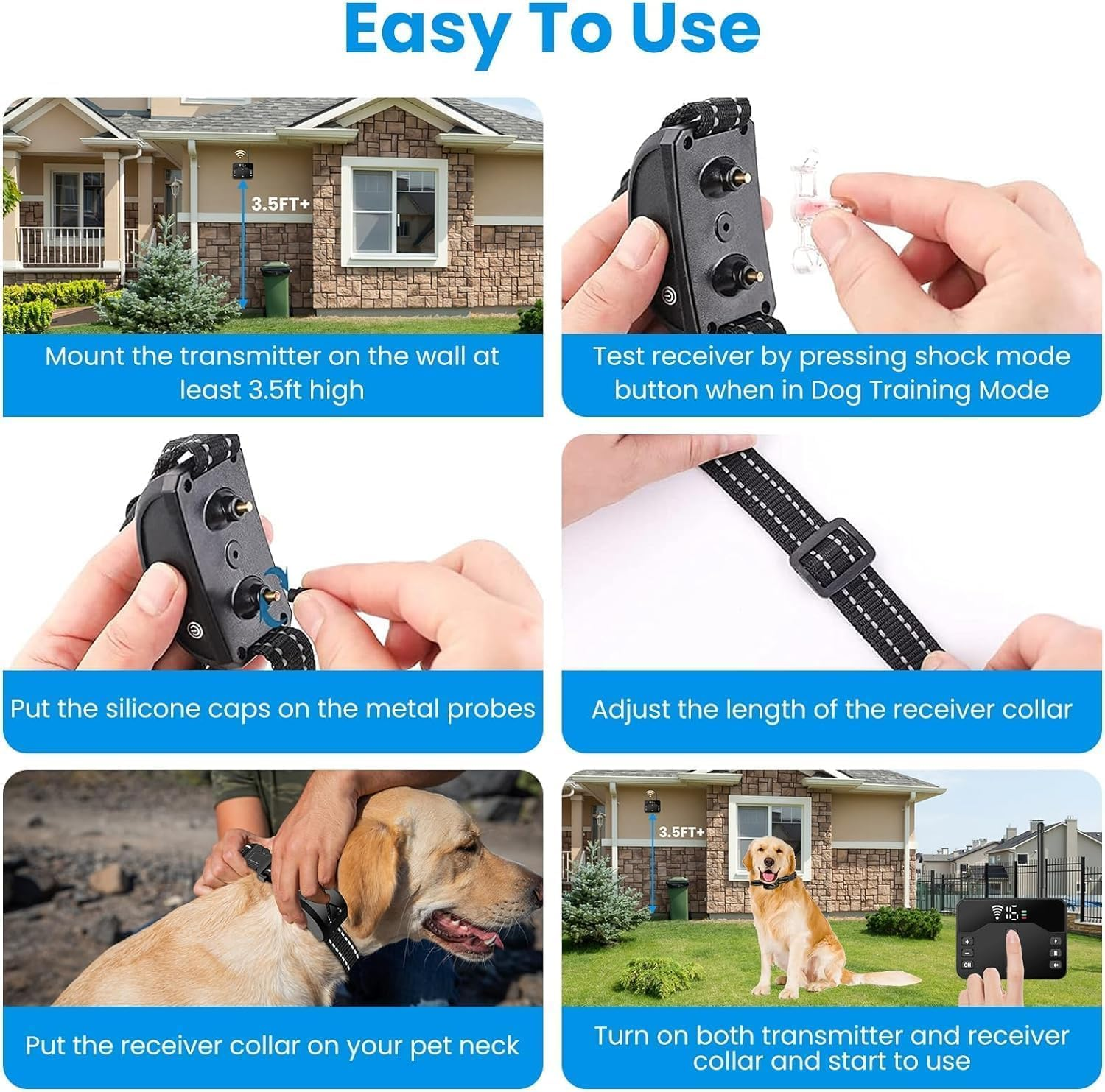 Easy To Use

3.5FT+

Mount the transmitter on the wall at least 3.5ft high

Test receiver by pressing shock mode button when in Dog Training Mode

Put the silicone caps on the metal probes

Adjust the length of the receiver collar

Put the receiver collar on your pet neck

3.5FT+

15

CH

Turn on both transmitter and receiver collar and start to use