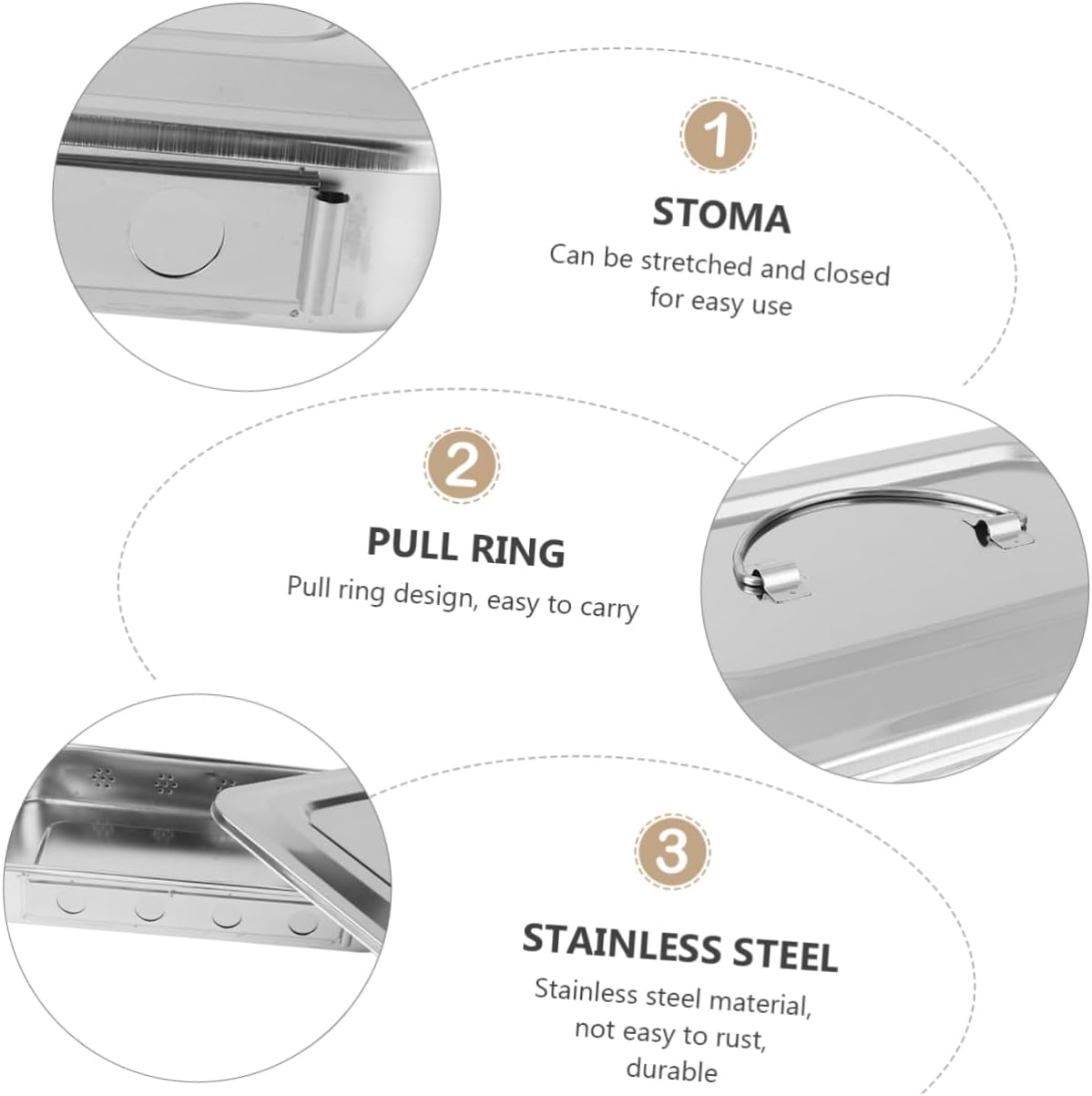 1

STOMA

Can be stretched and closed for easy use

2

PULL RING

Pull ring design, easy to carry

3

STAINLESS STEEL

Stainless steel material, not easy to rust, durable