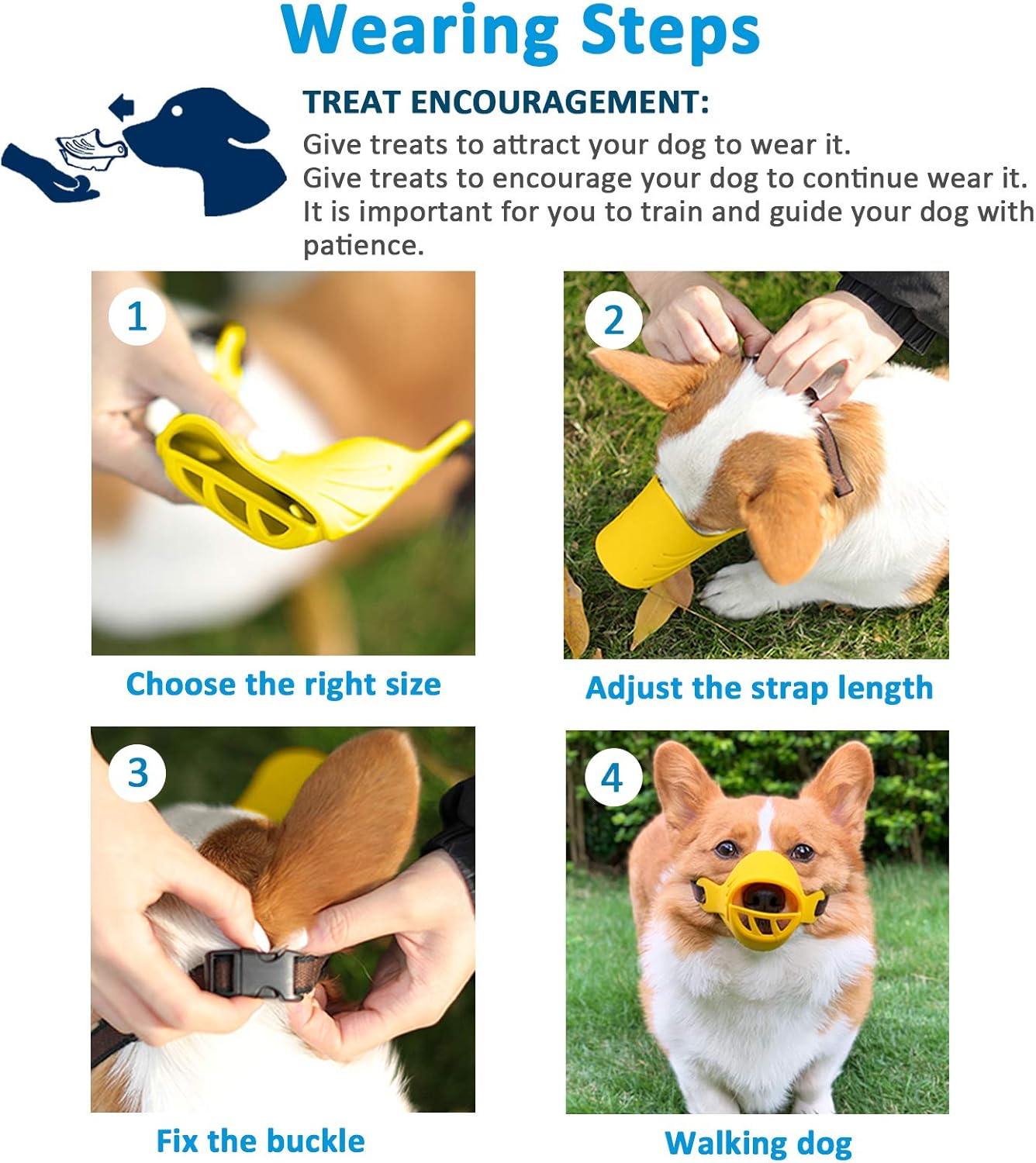 Wearing Steps

TREAT ENCOURAGEMENT:
Give treats to attract your dog to wear it.
Give treats to encourage your dog to continue wear it.
It is important for you to train and guide your dog with patience.

1

Choose the right size

2

Adjust the strap length

3

Fix the buckle

4

Walking dog