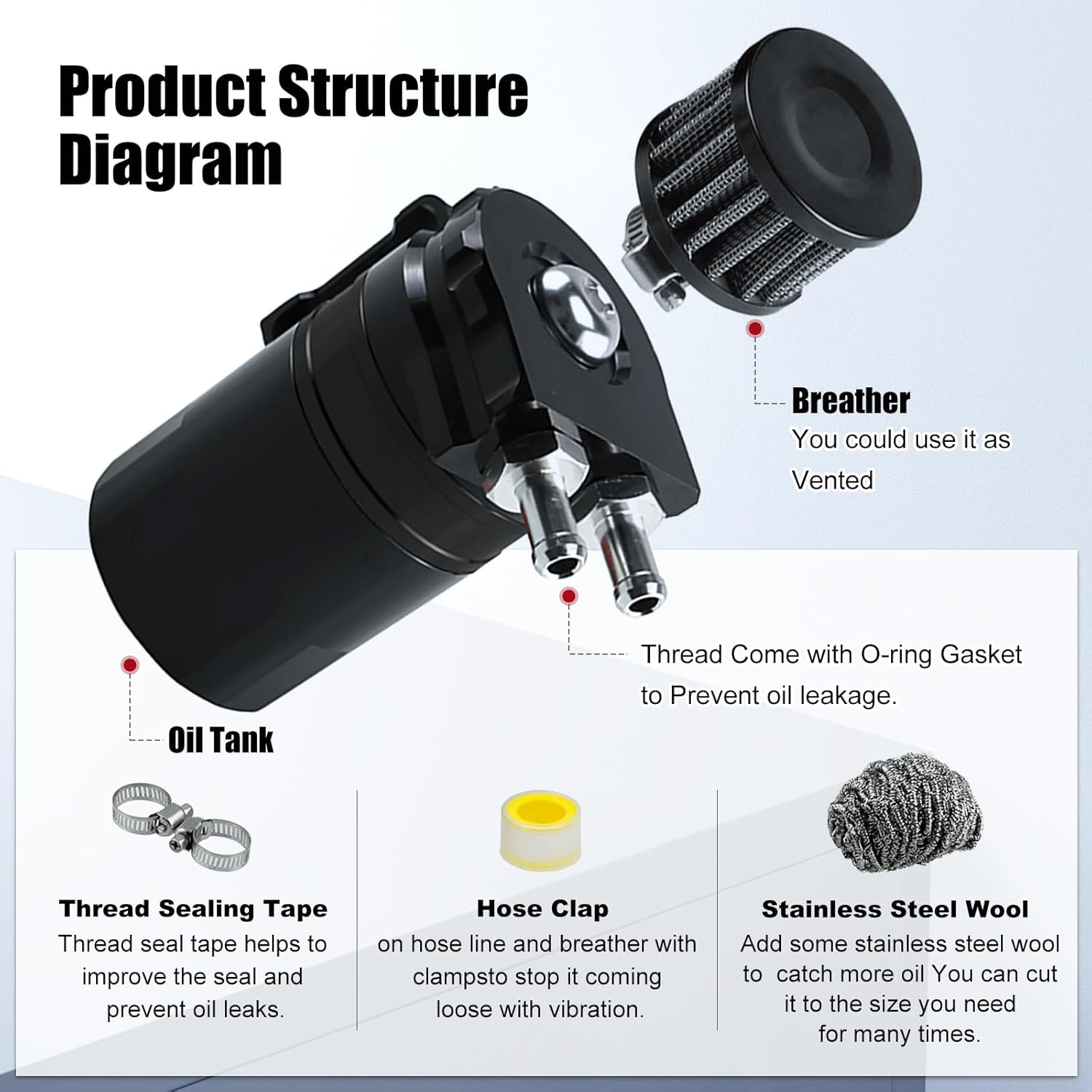 Product Structure Diagram

Breather
You could use it as Vented

Thread Come with O-ring Gasket to Prevent oil leakage.

Oil Tank

Thread Sealing Tape
Thread seal tape helps to improve the seal and prevent oil leaks.

Hose Clap
on hose line and breather with clampsto stop it coming loose with vibration.

Stainless Steel Wool
Add some stainless steel wool to catch more oil You can cut it to the size you need for many times.