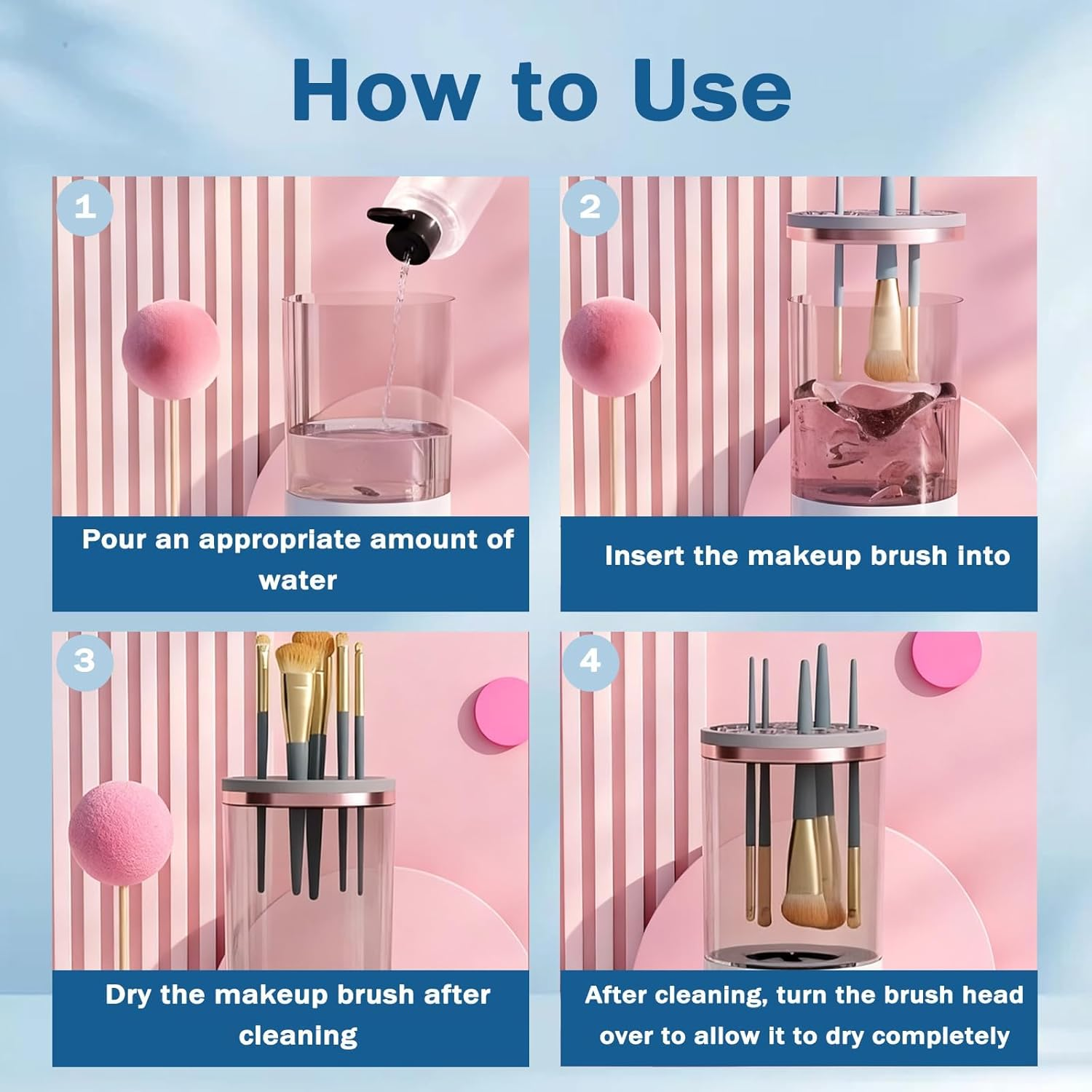 How to Use

1

Pour an appropriate amount of water

2

Insert the makeup brush into

3

Dry the makeup brush after cleaning

4

After cleaning, turn the brush head over to allow it to dry completely