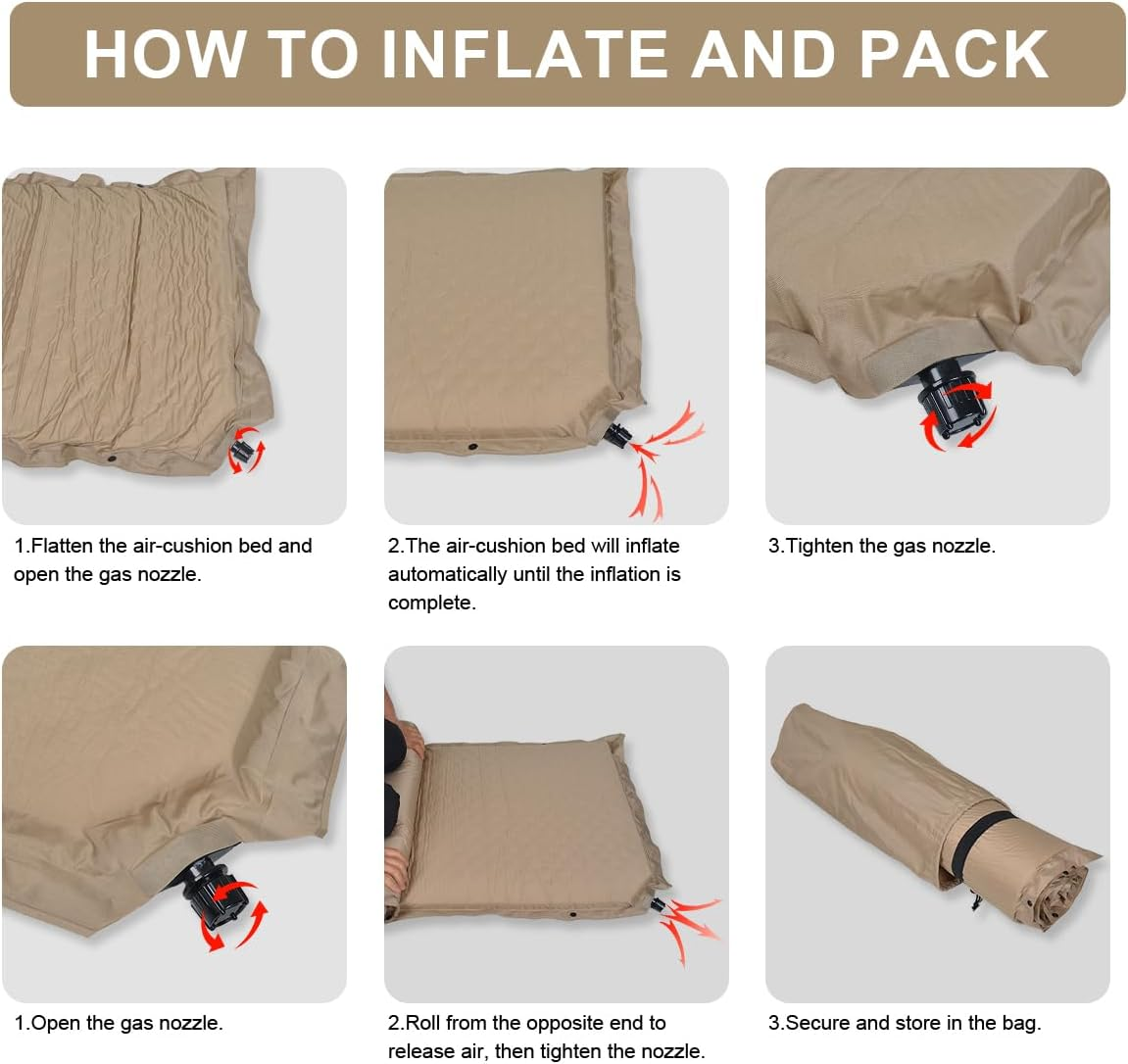 HOW TO INFLATE AND PACK

1.Flatten the air-cushion bed and open the gas nozzle.

2.The air-cushion bed will inflate automatically until the inflation is complete.

3.Tighten the gas nozzle.

1.Open the gas nozzle.

2.Roll from the opposite end to release air, then tighten the nozzle.

3.Secure and store in the bag.