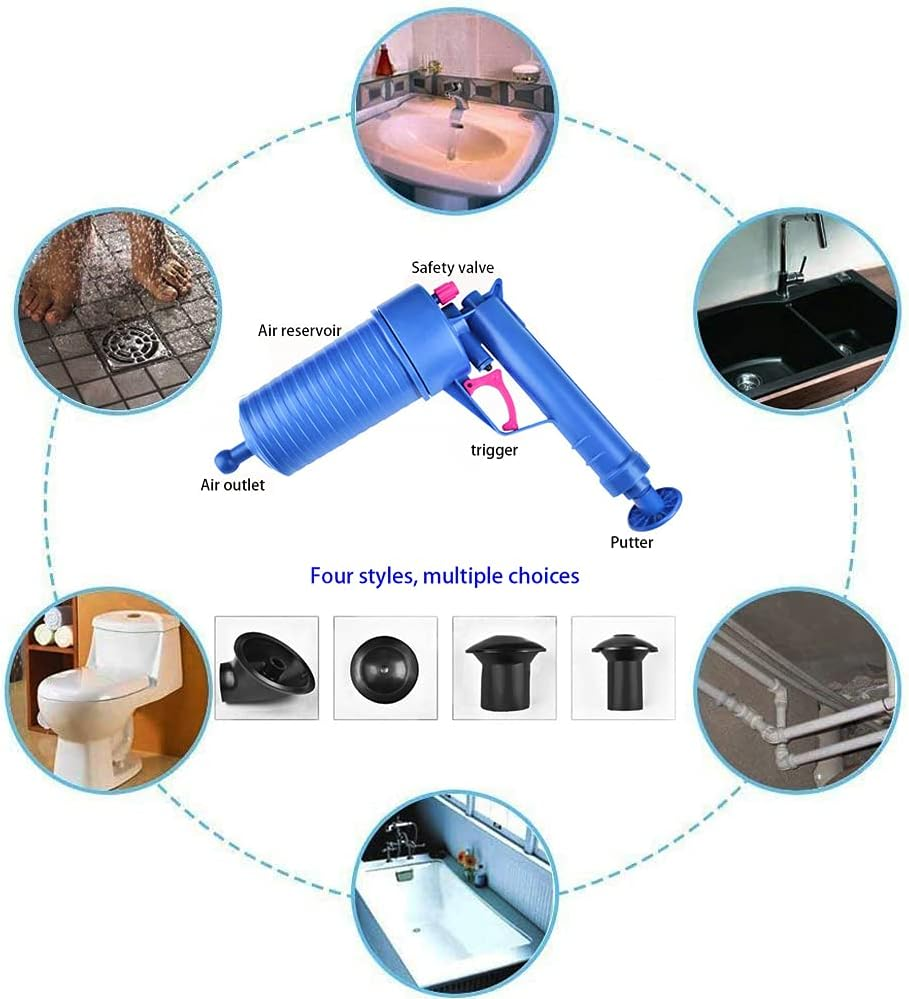 Safety valve

Air reservoir

trigger

Air outlet

Putter

Four styles, multiple choices