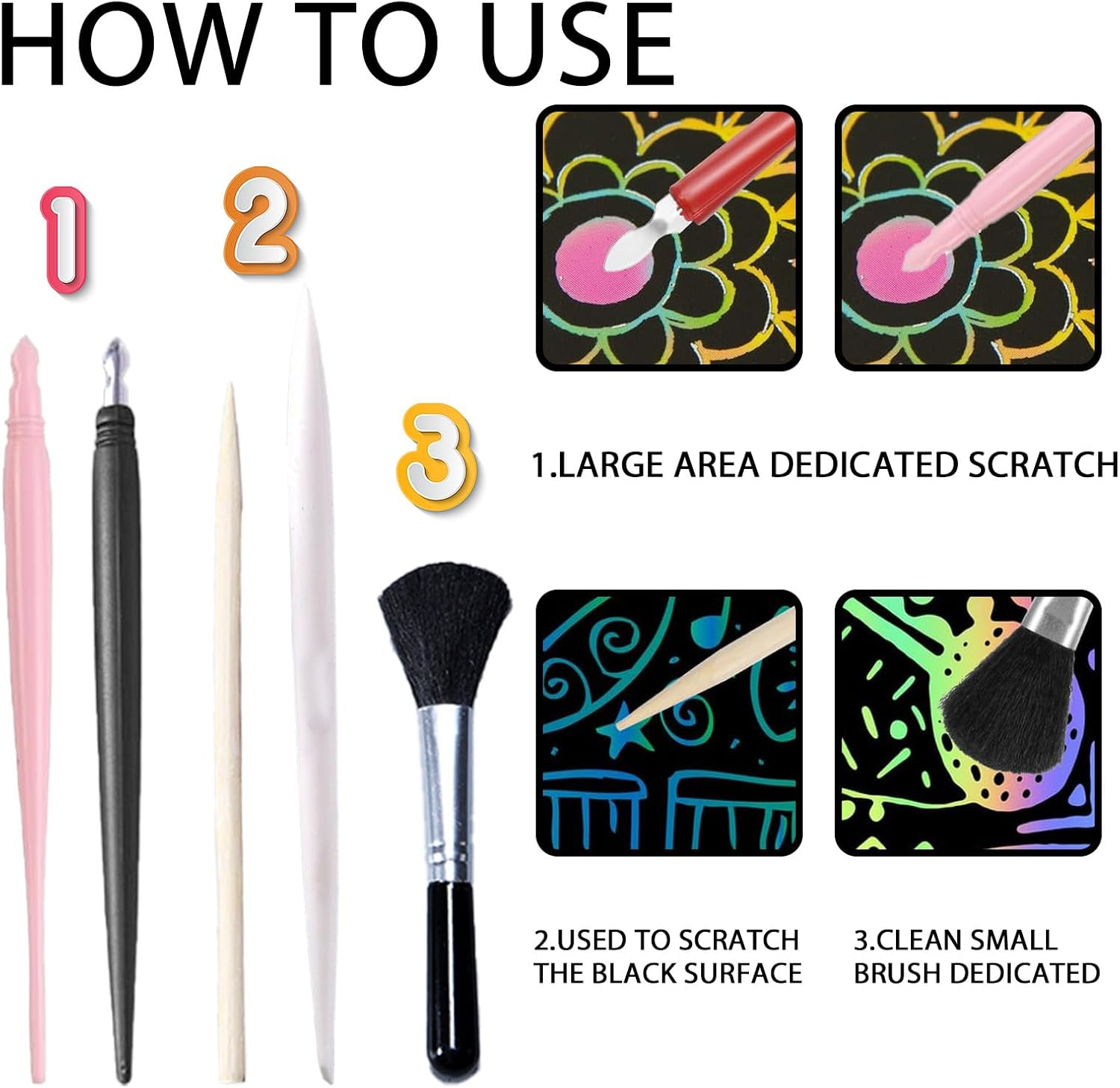 HOW TO USE

1

2

3

1.LARGE AREA DEDICATED SCRATCH

2.USED TO SCRATCH THE BLACK SURFACE

3.CLEAN SMALL BRUSH DEDICATED