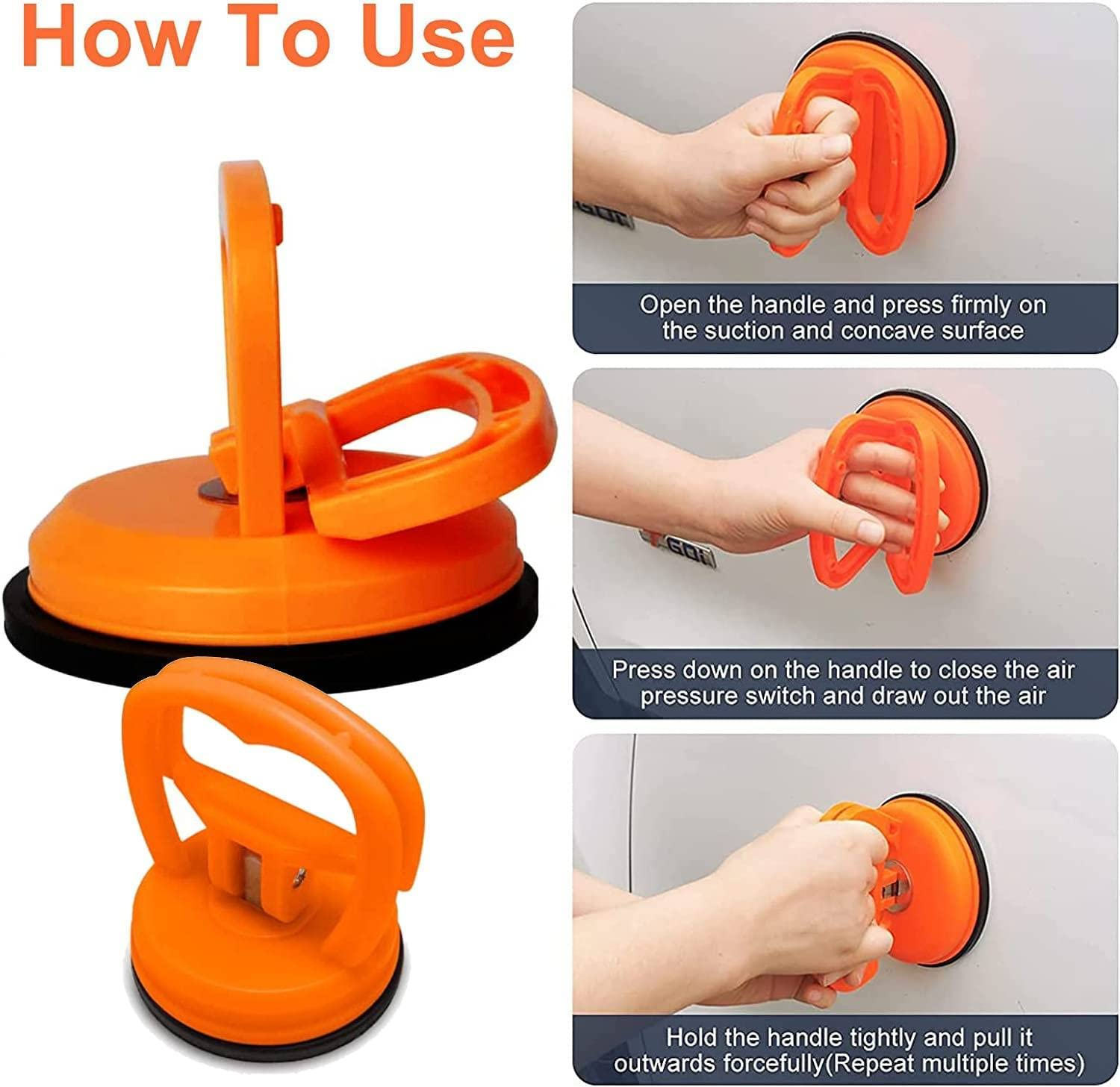 How To Use

Open the handle and press firmly on the suction and concave surface

Press down on the handle to close the air pressure switch and draw out the air

Hold the handle tightly and pull it outwards forcefully(Repeat multiple times)