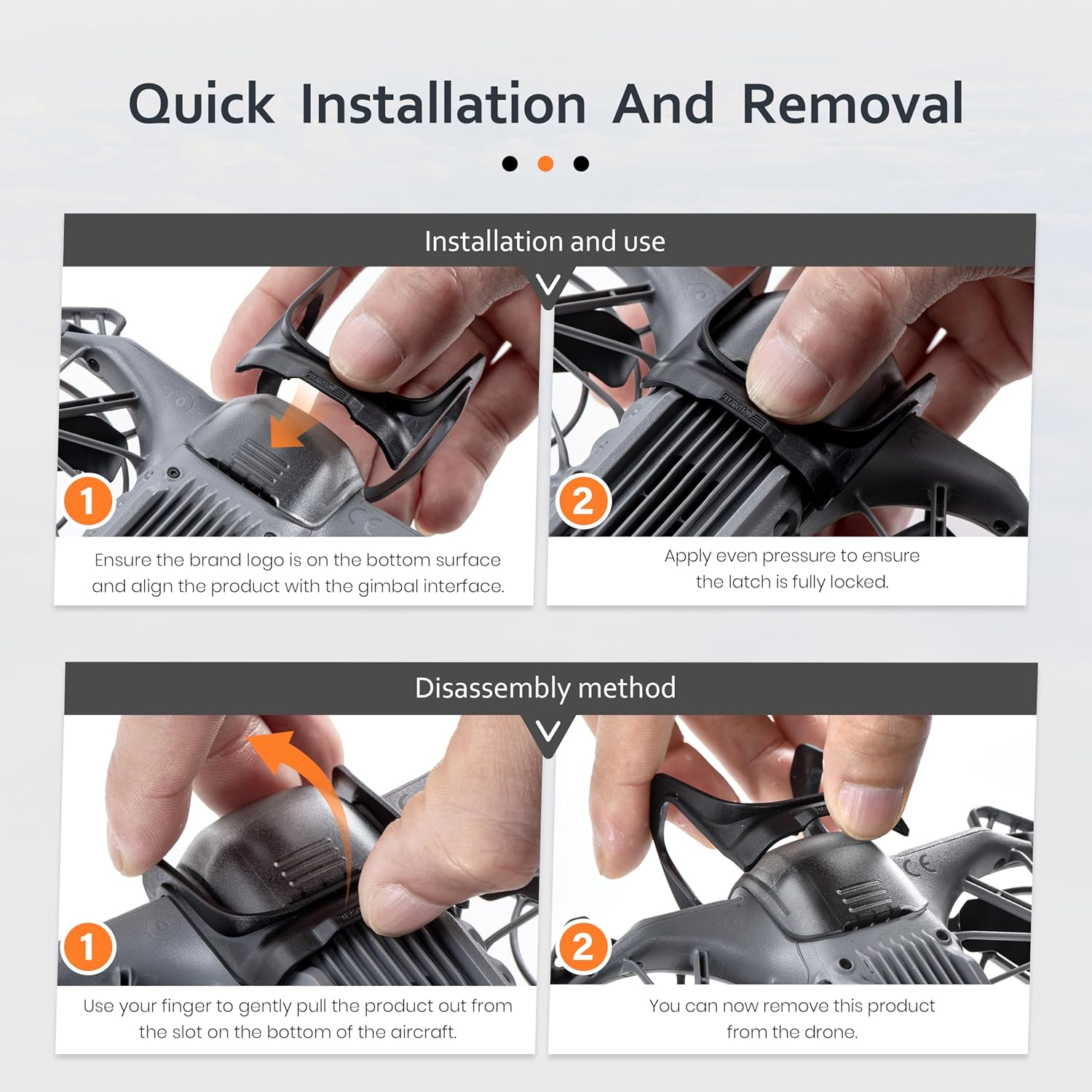 Quick Installation And Removal

Installation and use

1

Ensure the brand logo is on the bottom surface and align the product with the gimbal interface.

2

Apply even pressure to ensure the latch is fully locked.

Disassembly method

1

Use your finger to gently pull the product out from the slot on the bottom of the aircraft.

2

You can now remove this product from the drone.