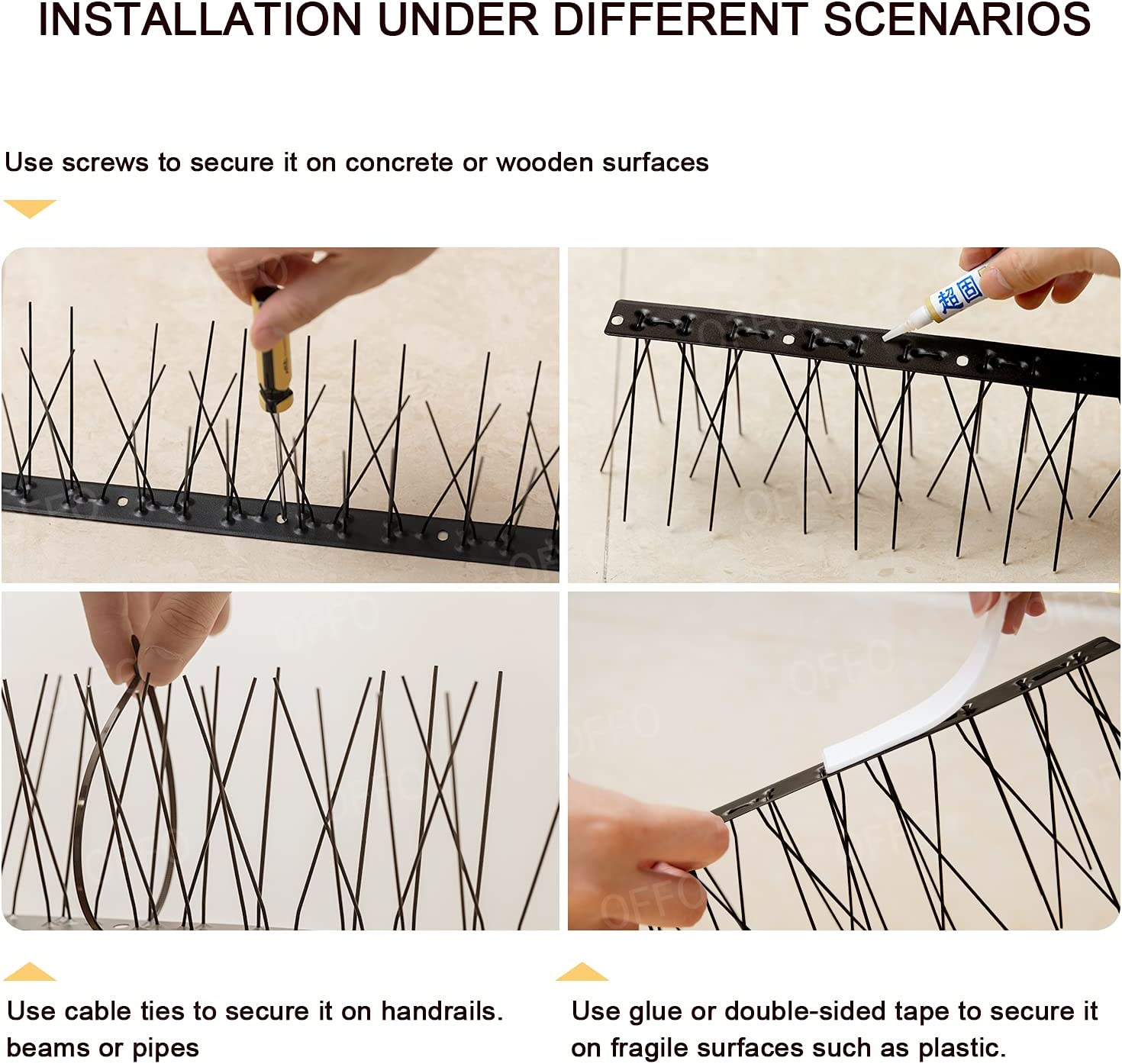 INSTALLATION UNDER DIFFERENT SCENARIOS

Use screws to secure it on concrete or wooden surfaces

超固

OFFO

Use cable ties to secure it on handrails. beams or pipes

Use glue or double-sided tape to secure it on fragile surfaces such as plastic.