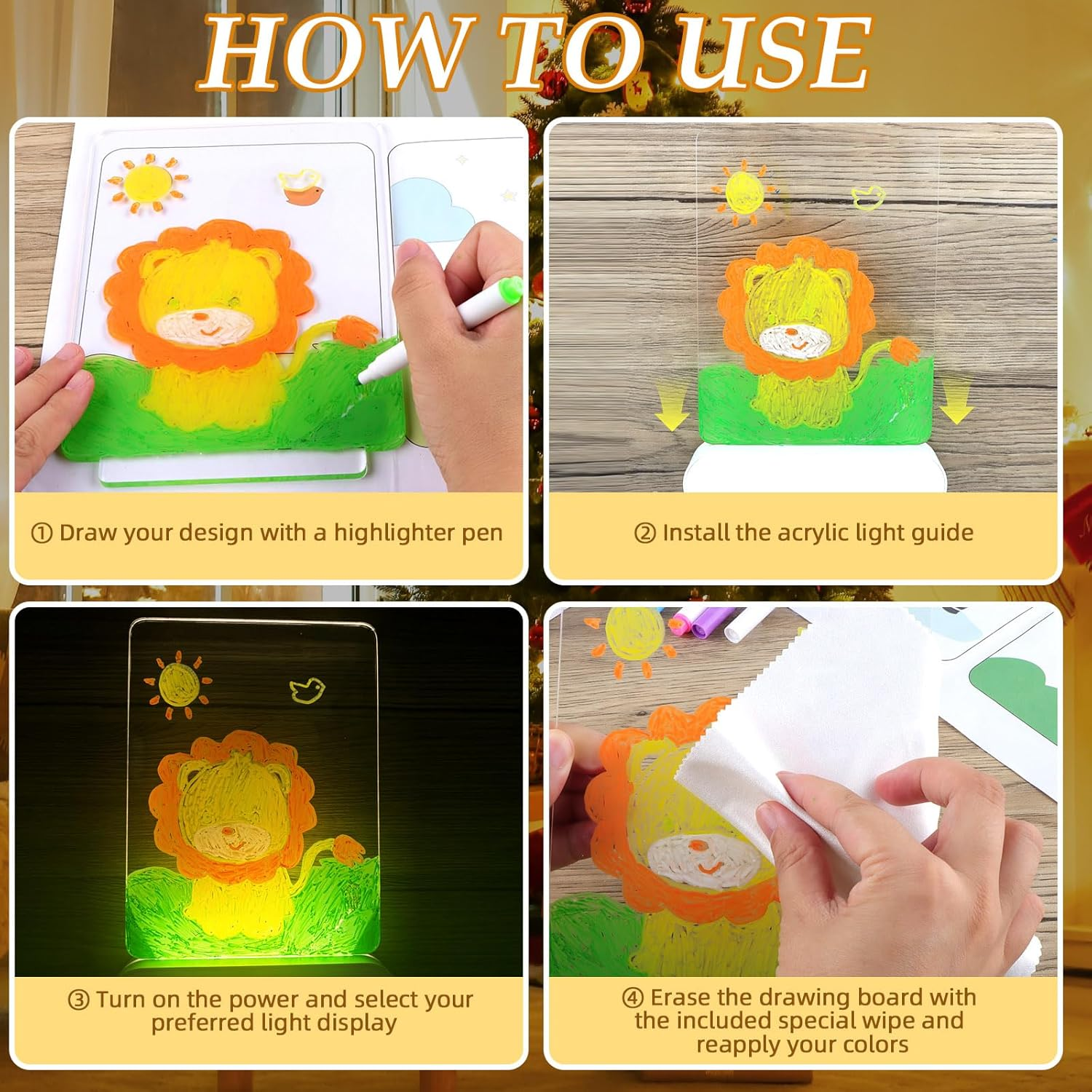 HOW TO USE

① Draw your design with a highlighter pen

② Install the acrylic light guide

③ Turn on the power and select your preferred light display

④ Erase the drawing board with the included special wipe and reapply your colors