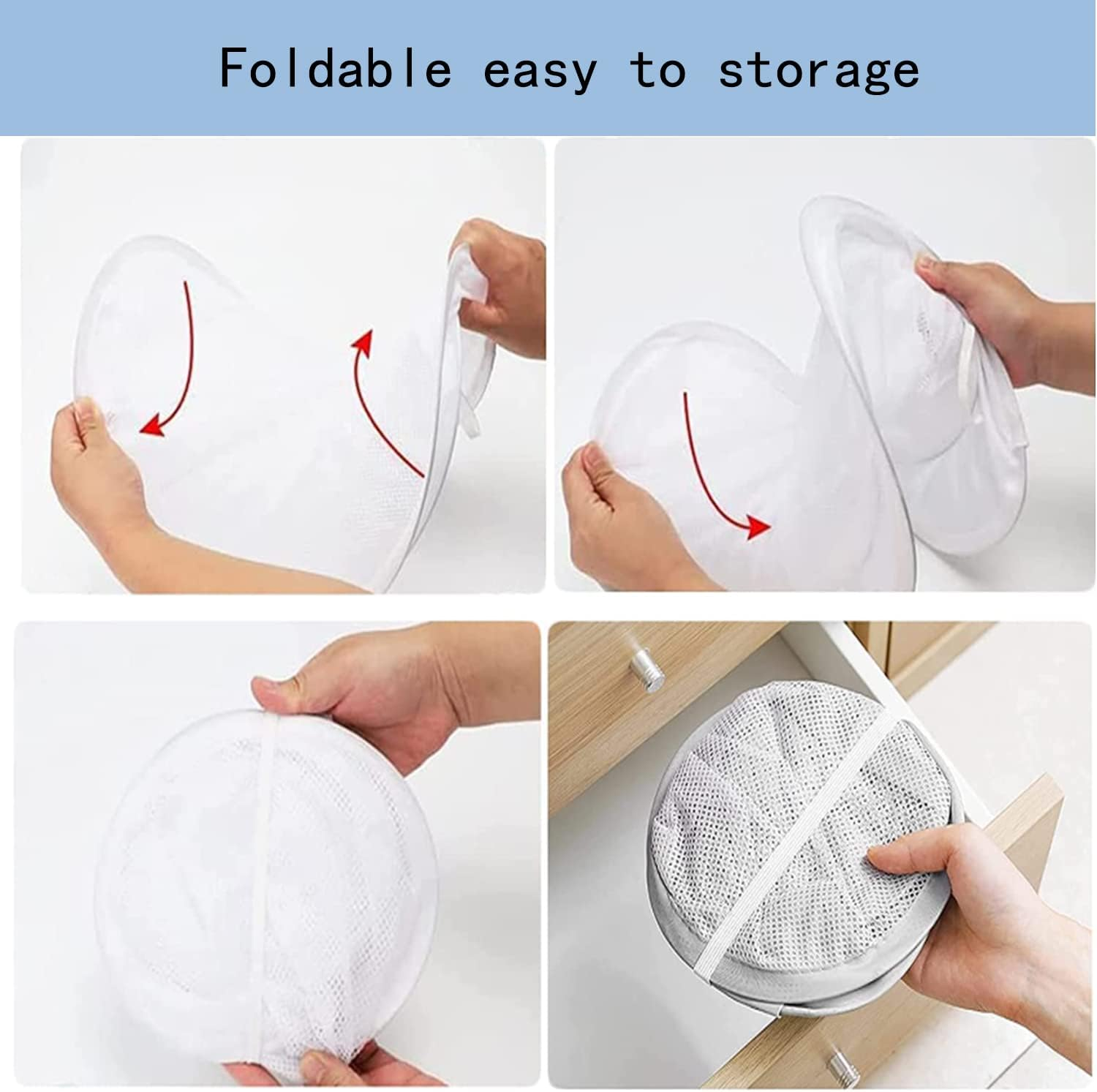 Foldable easy to storage