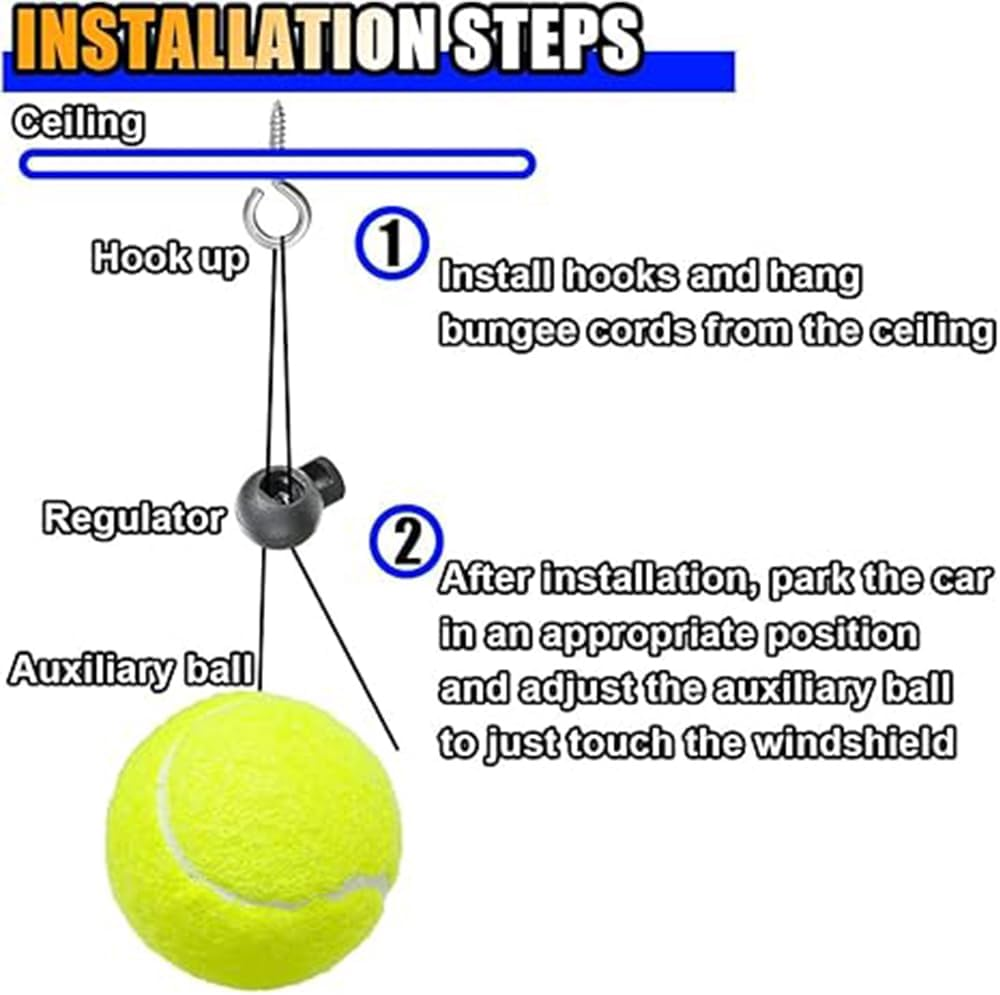 INSTALLATION STEPS

Ceiling

Hook up

1 Install hooks and hang bungee cords from the ceiling

Regulator

2 After installation, park the car in an appropriate position and adjust the auxiliary ball to just touch the windshield

Auxiliary ball