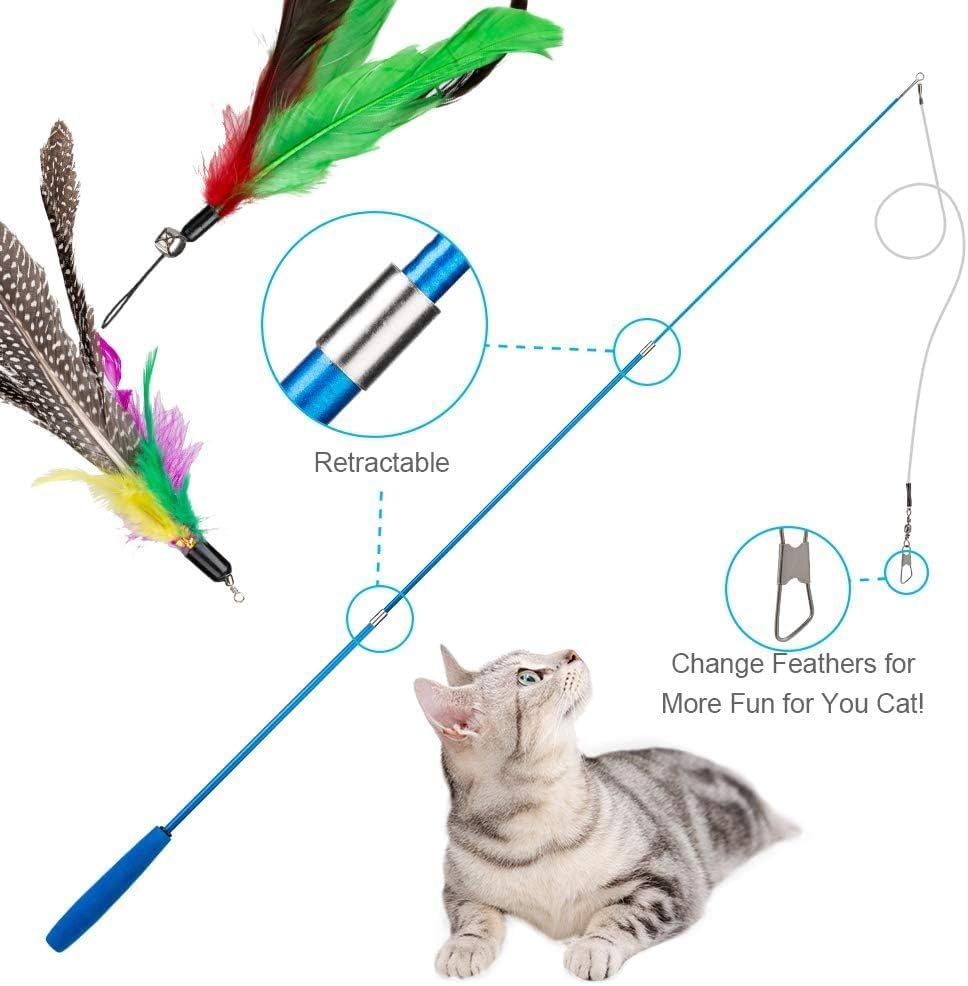 Retractable

Change Feathers for More Fun for You Cat!