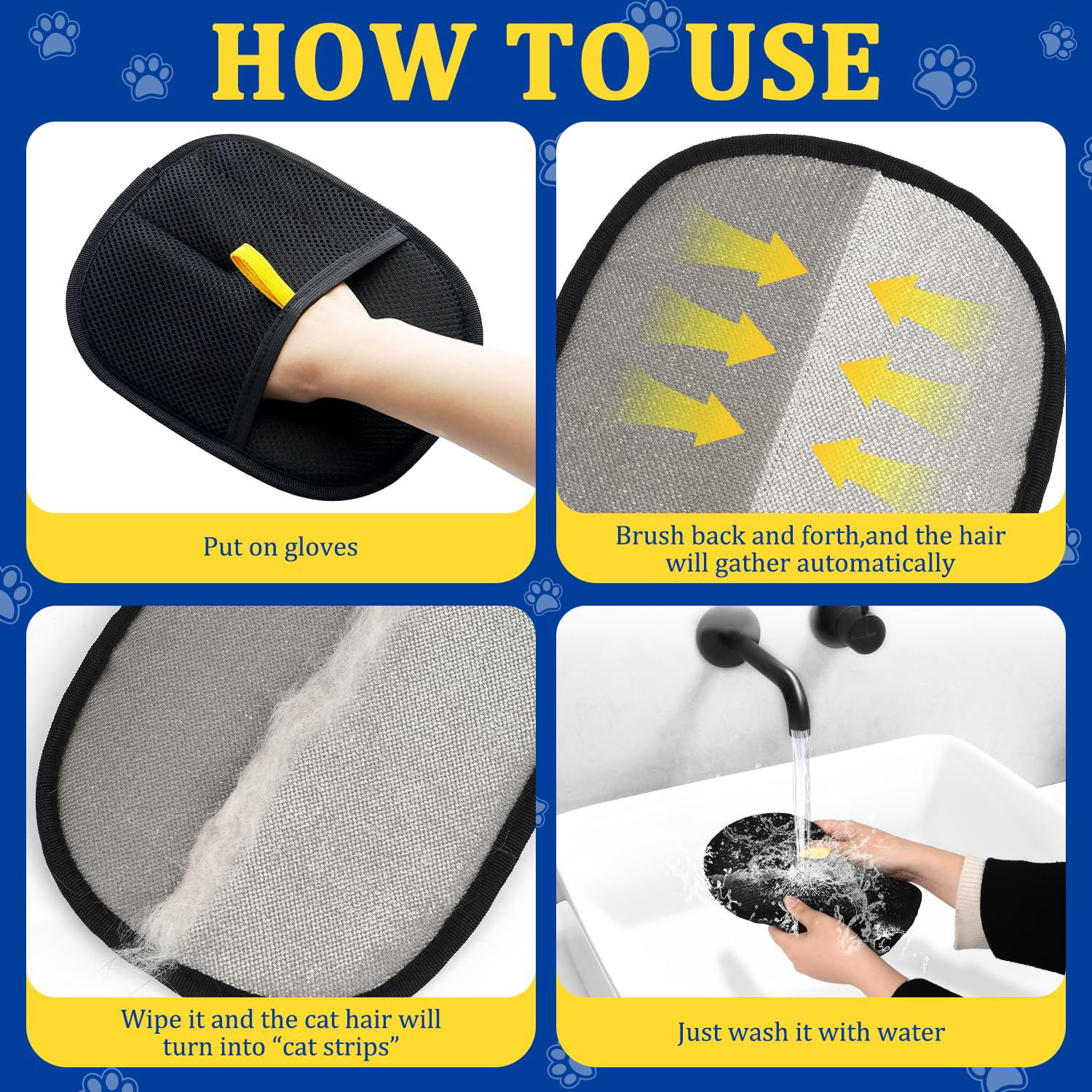 HOW TO USE

Put on gloves

Brush back and forth,and the hair will gather automatically

Wipe it and the cat hair will turn into “cat strips”

Just wash it with water