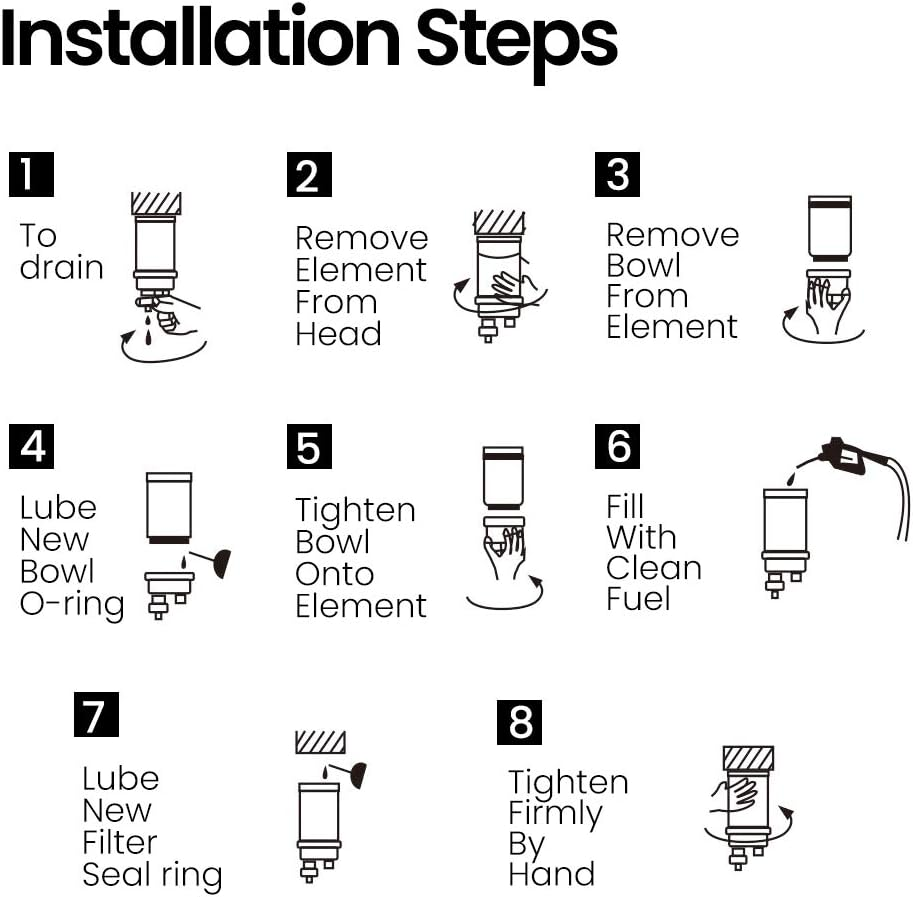 Installation Steps

1
To drain

2
Remove Element From Head

3
Remove Bowl From Element

4
Lube New Bowl O-ring

5
Tighten Bowl Onto Element

6
Fill With Clean Fuel

7
Lube New Filter Seal ring

8
Tighten Firmly By Hand