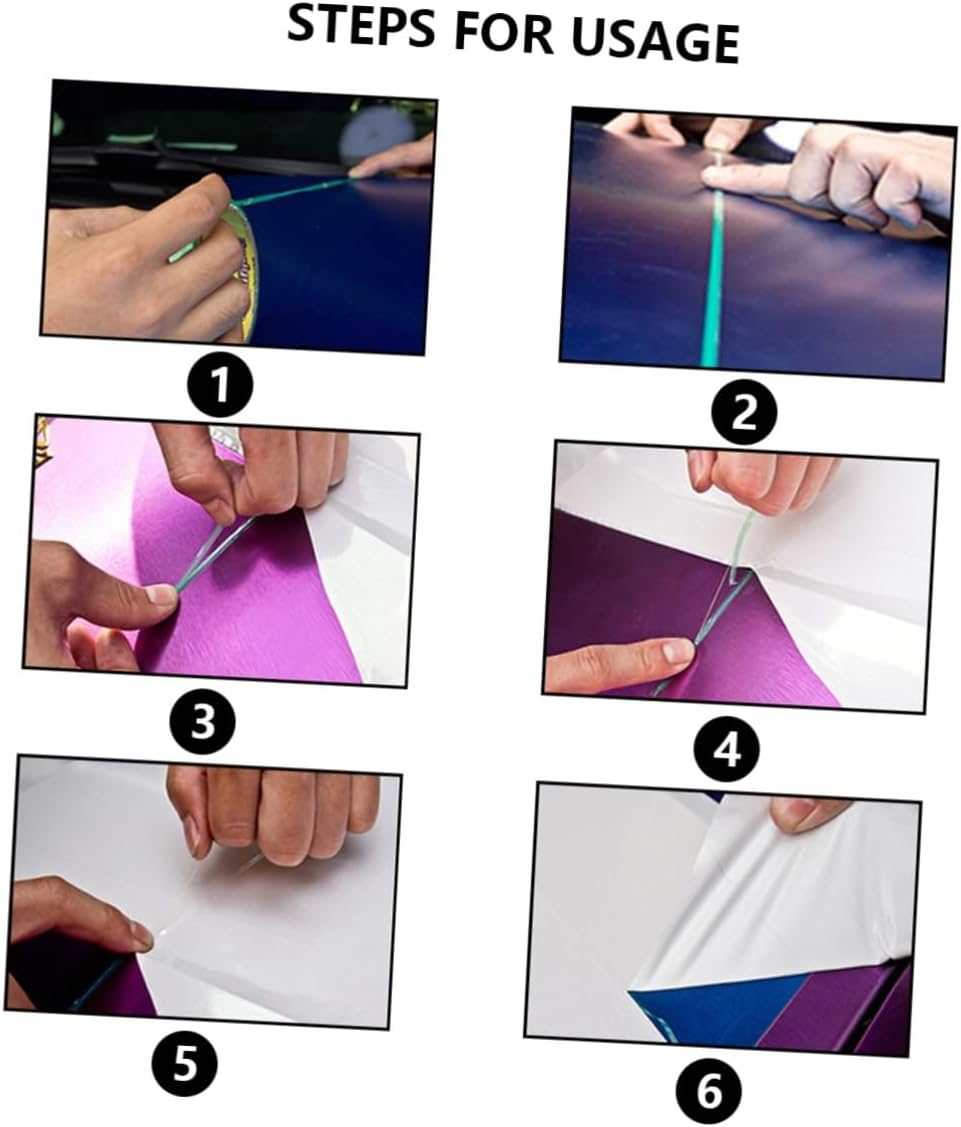 STEPS FOR USAGE

1

2

3

4

5

6