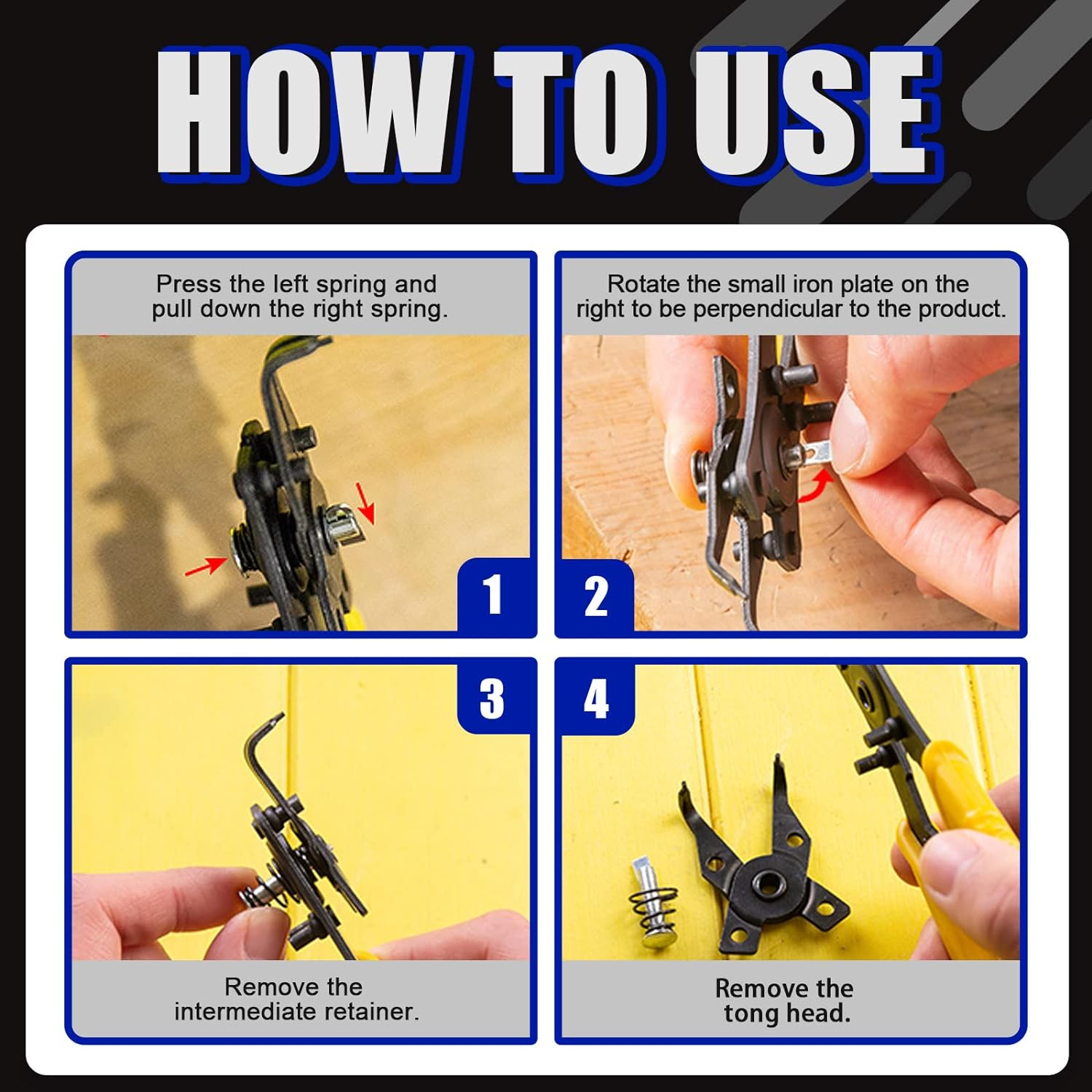 HOW TO USE

Press the left spring and pull down the right spring.

1

Rotate the small iron plate on the right to be perpendicular to the product.

2

3

Remove the intermediate retainer.

4

Remove the tong head.