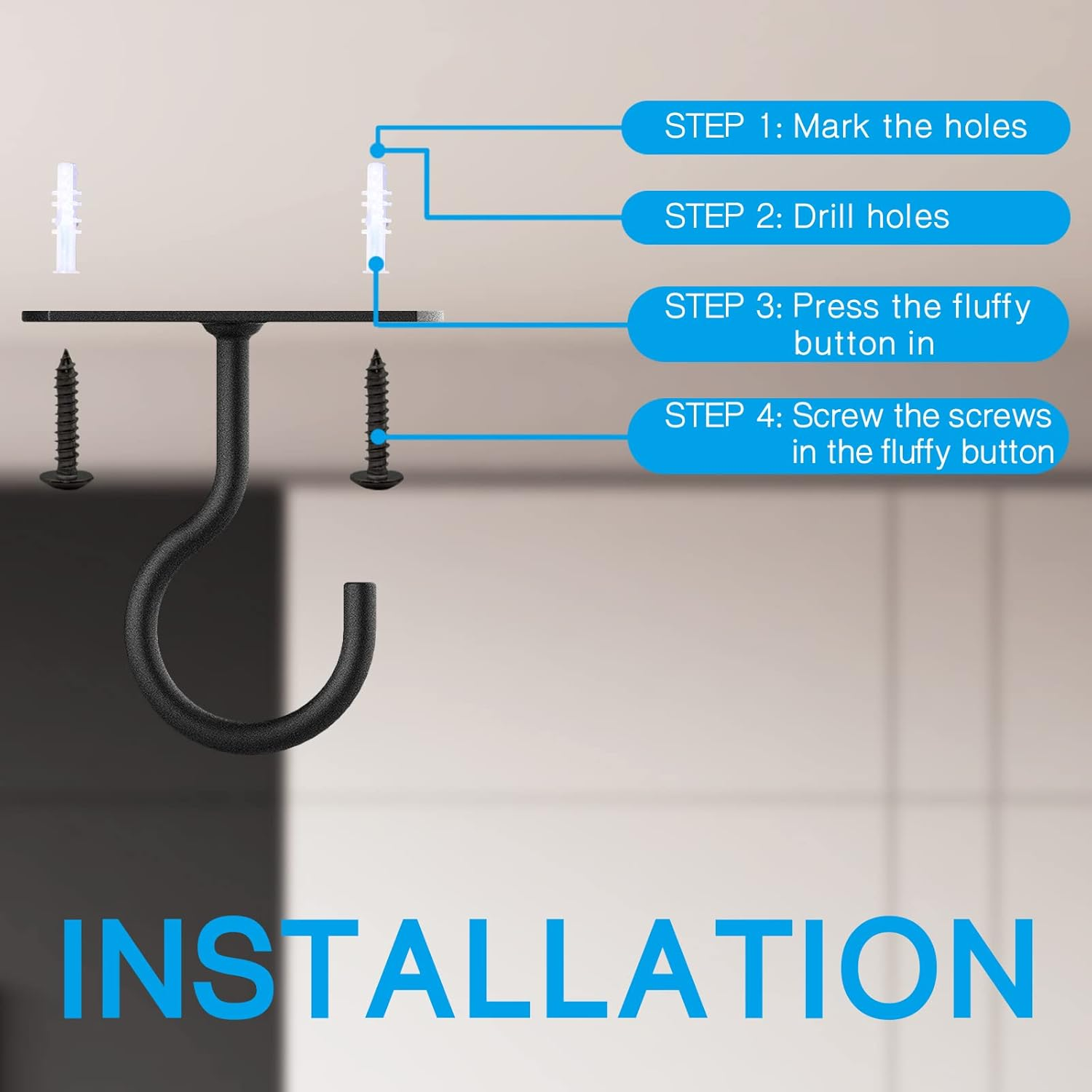 STEP 1: Mark the holes

STEP 2: Drill holes

STEP 3: Press the fluffy button in

STEP 4: Screw the screws in the fluffy button

INSTALLATION