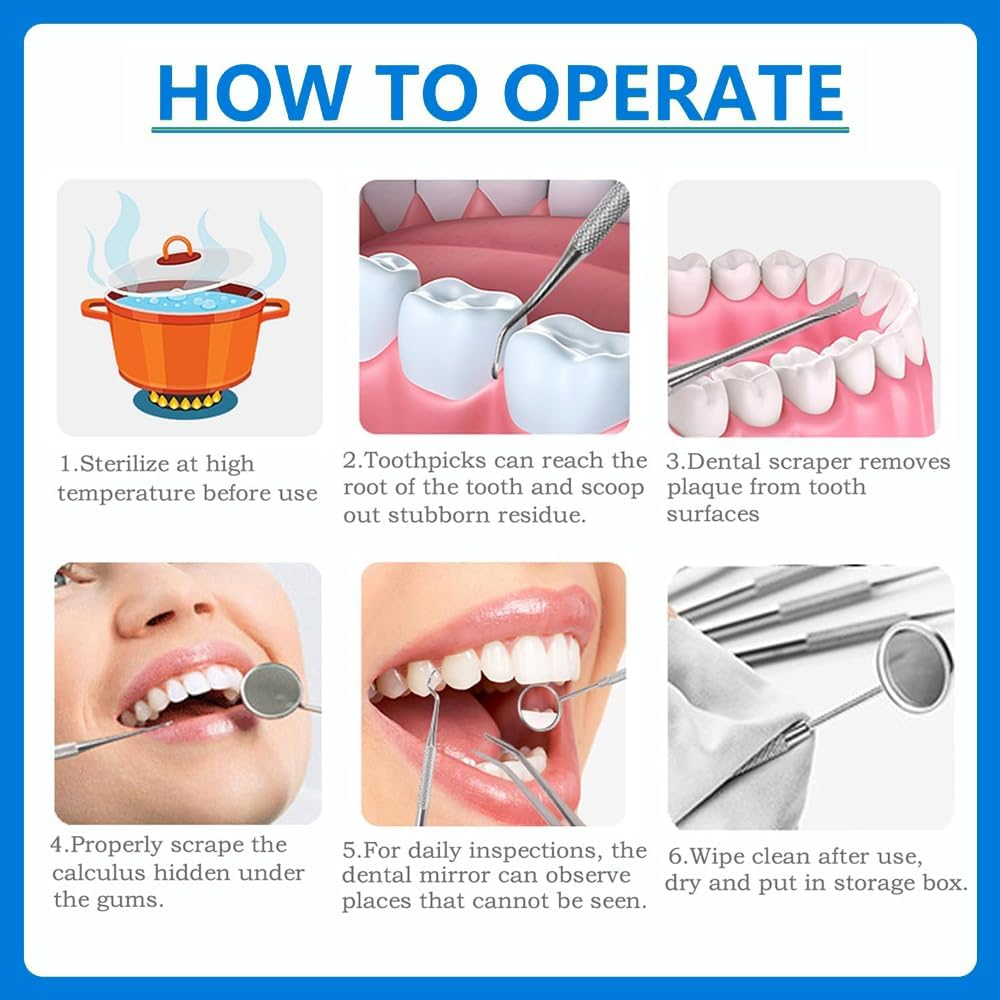 HOW TO OPERATE

1.Sterilize at high temperature before use

2.Toothpicks can reach the root of the tooth and scoop out stubborn residue.

3.Dental scraper removes plaque from tooth surfaces

4.Properly scrape the calculus hidden under the gums.

5.For daily inspections, the dental mirror can observe places that cannot be seen.

6.Wipe clean after use, dry and put in storage box.