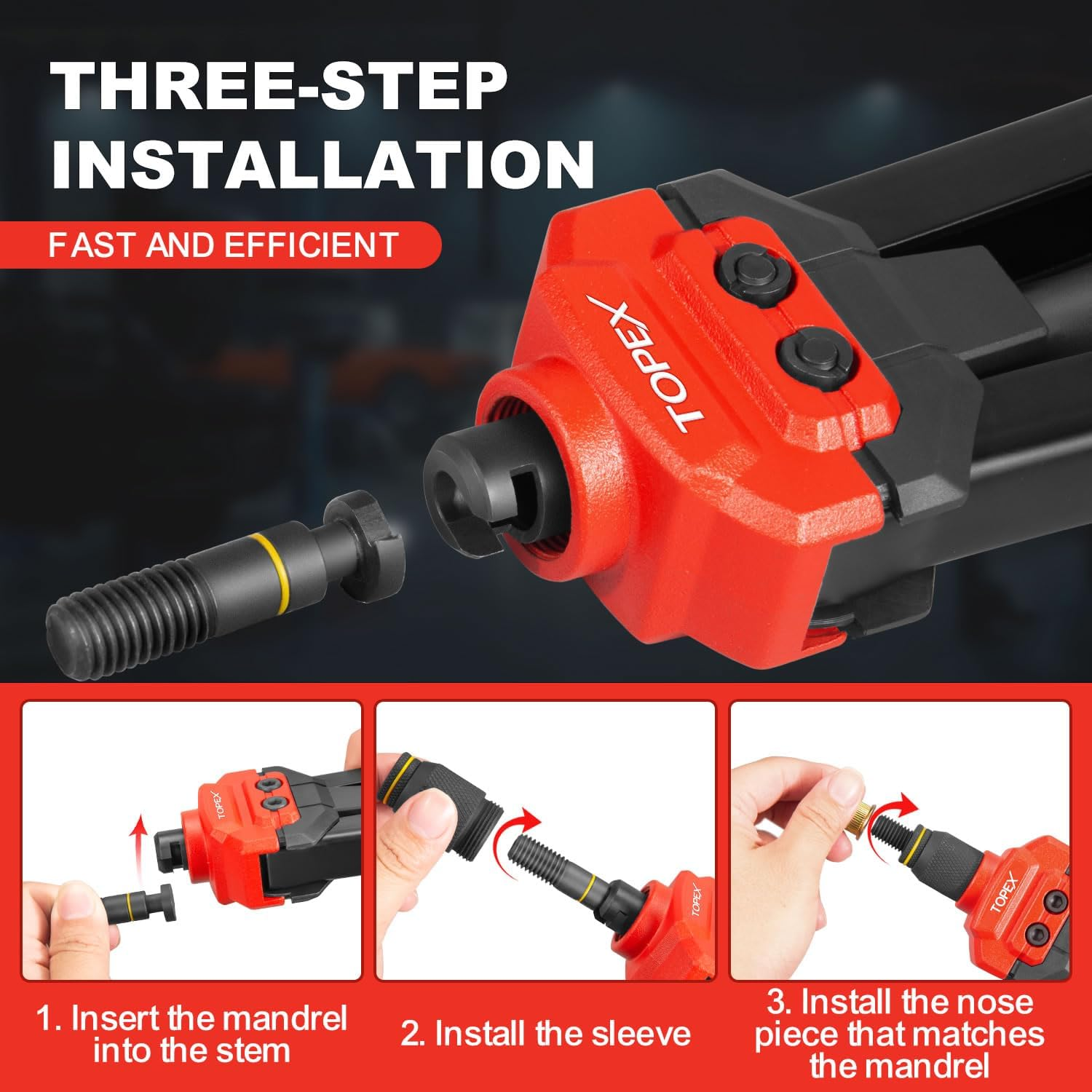 THREE-STEP INSTALLATION

FAST AND EFFICIENT

TOPEX

TOPEX

TOPEX

TOPEX

1. Insert the mandrel into the stem

2. Install the sleeve

3. Install the nose piece that matches the mandrel