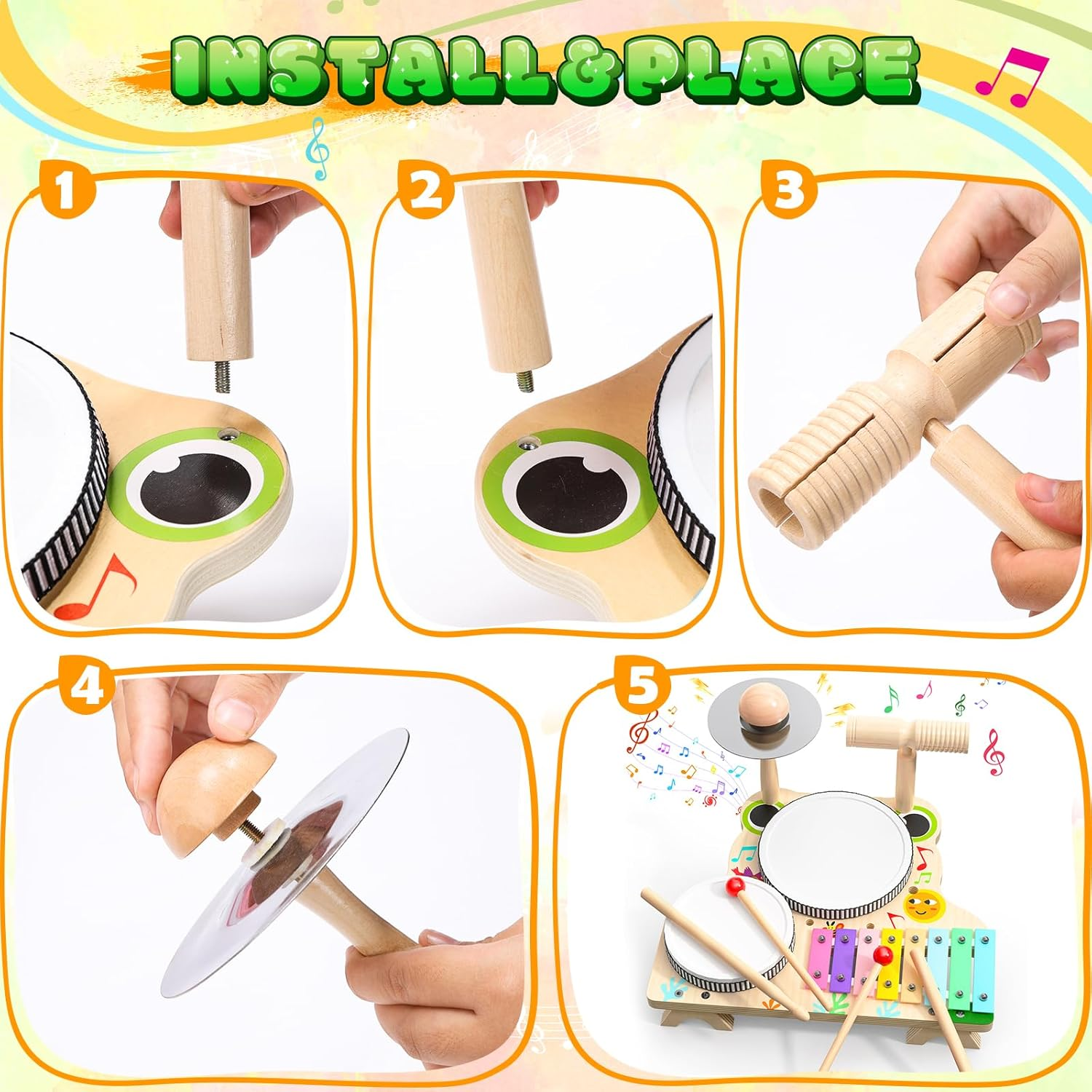 INSTALL&PLACE

1

2

3

4

5