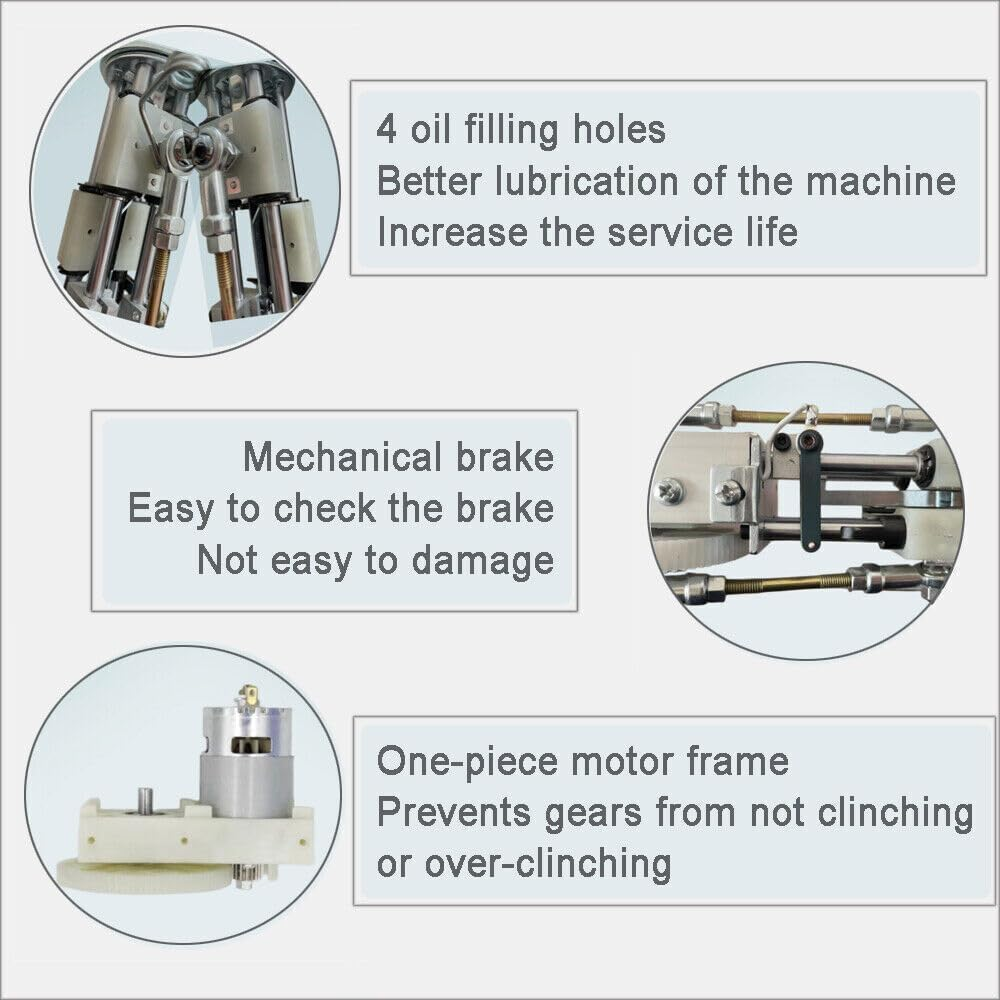 4 oil filling holes
Better lubrication of the machine
Increase the service life

Mechanical brake
Easy to check the brake
Not easy to damage

One-piece motor frame
Prevents gears from not clinching or over-clinching