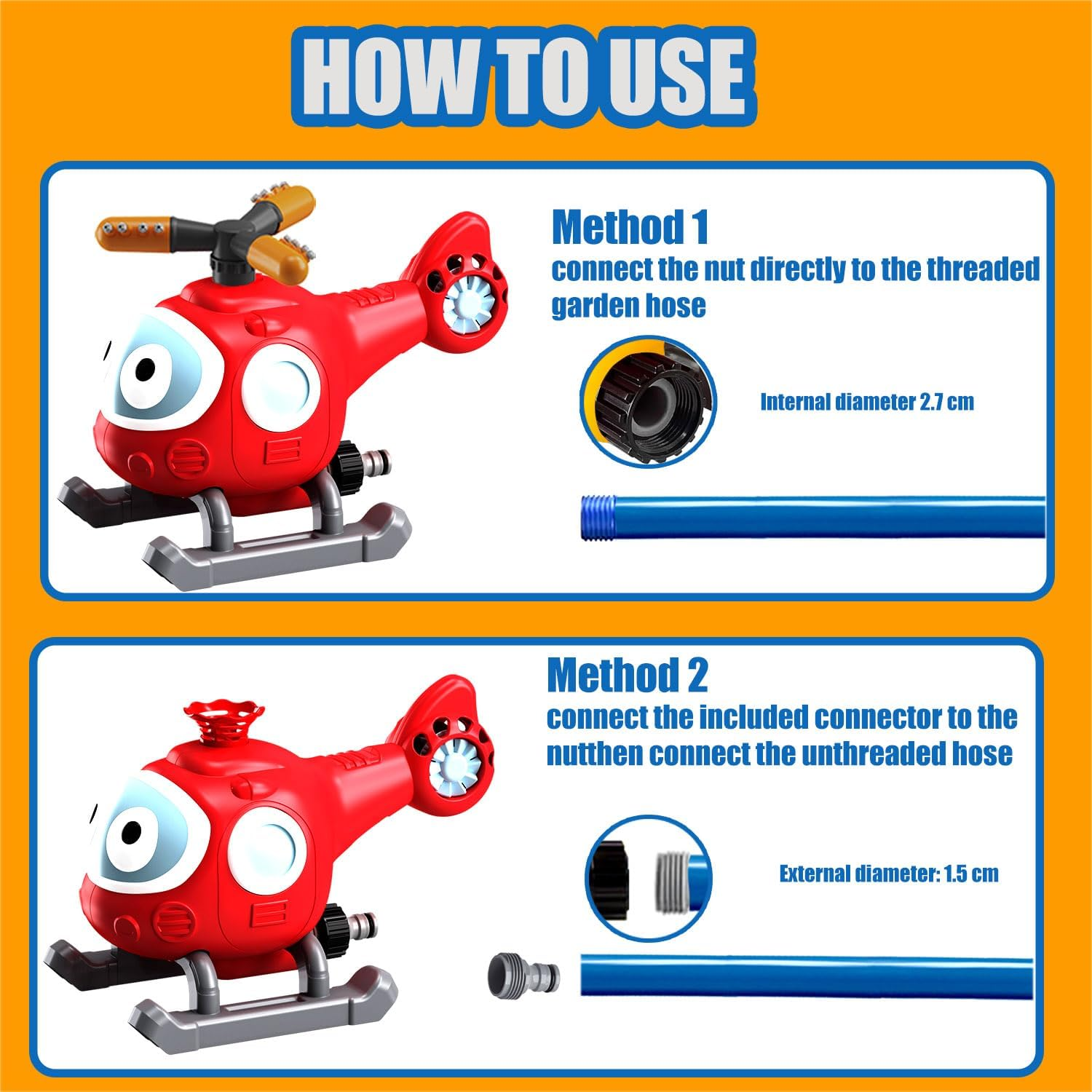 HOW TO USE

Method 1
connect the nut directly to the threaded garden hose

Internal diameter 2.7 cm

Method 2
connect the included connector to the nutthen connect the unthreaded hose

External diameter: 1.5 cm