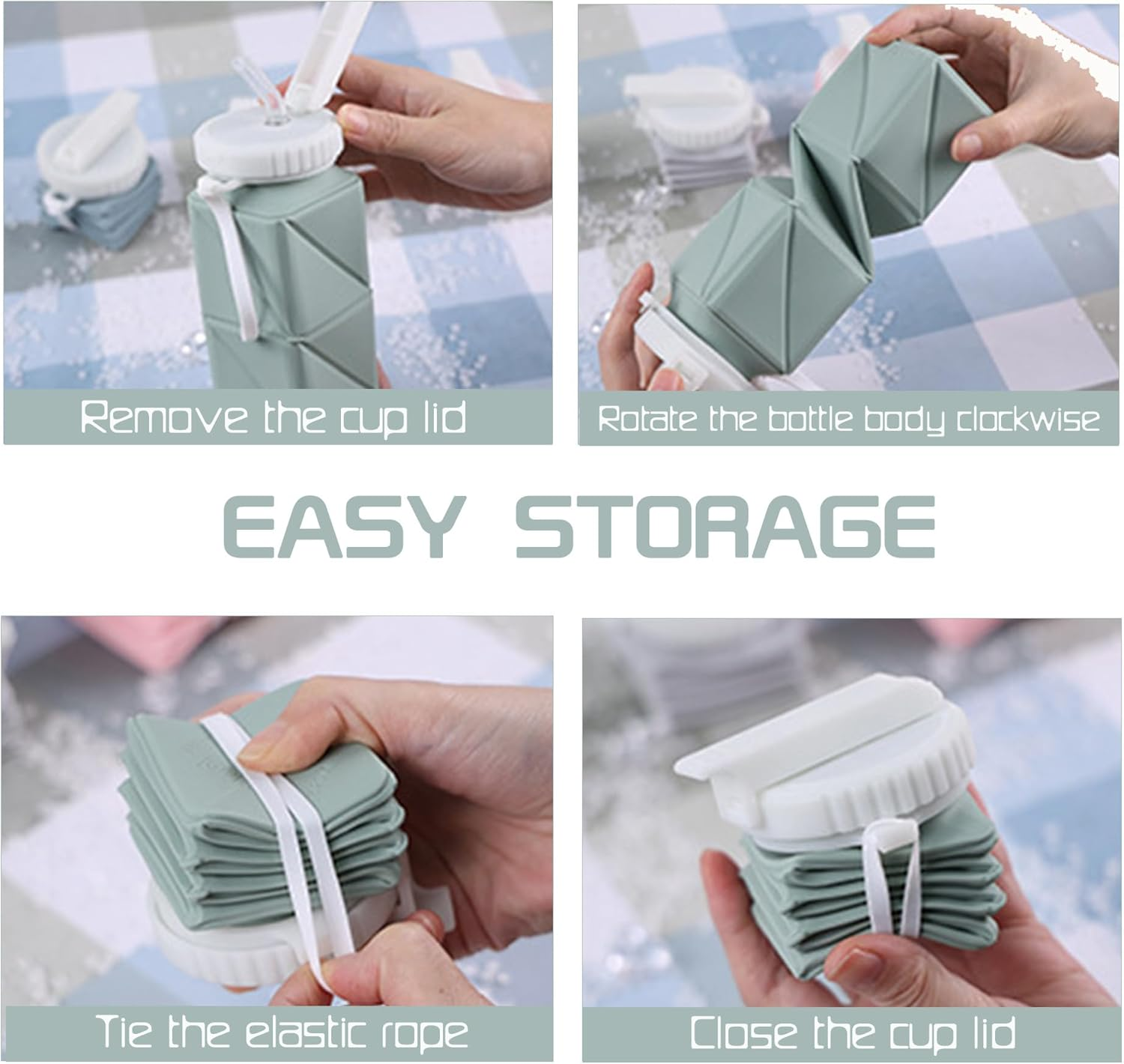 Remove the cup lid

Rotate the bottle body clockwise

EASY STORAGE

Tie the elastic rope

Close the cup lid