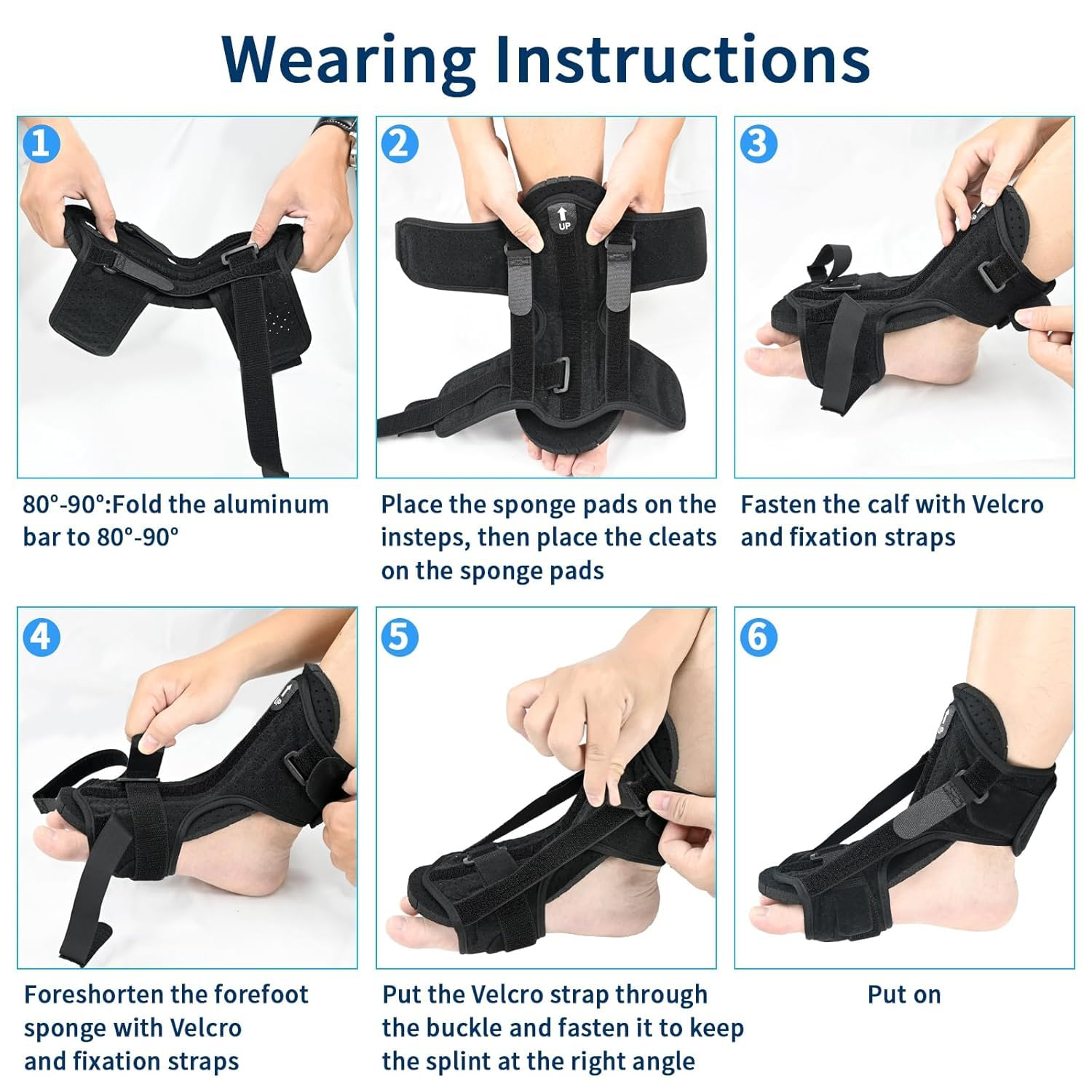 Wearing Instructions

1

80°-90°:Fold the aluminum bar to 80°-90°

2

UP

Place the sponge pads on the insteps, then place the cleats on the sponge pads

3

Fasten the calf with Velcro and fixation straps

4

UP

Foreshorten the forefoot sponge with Velcro and fixation straps

5

Put the Velcro strap through the buckle and fasten it to keep the splint at the right angle

6

UP

Put on