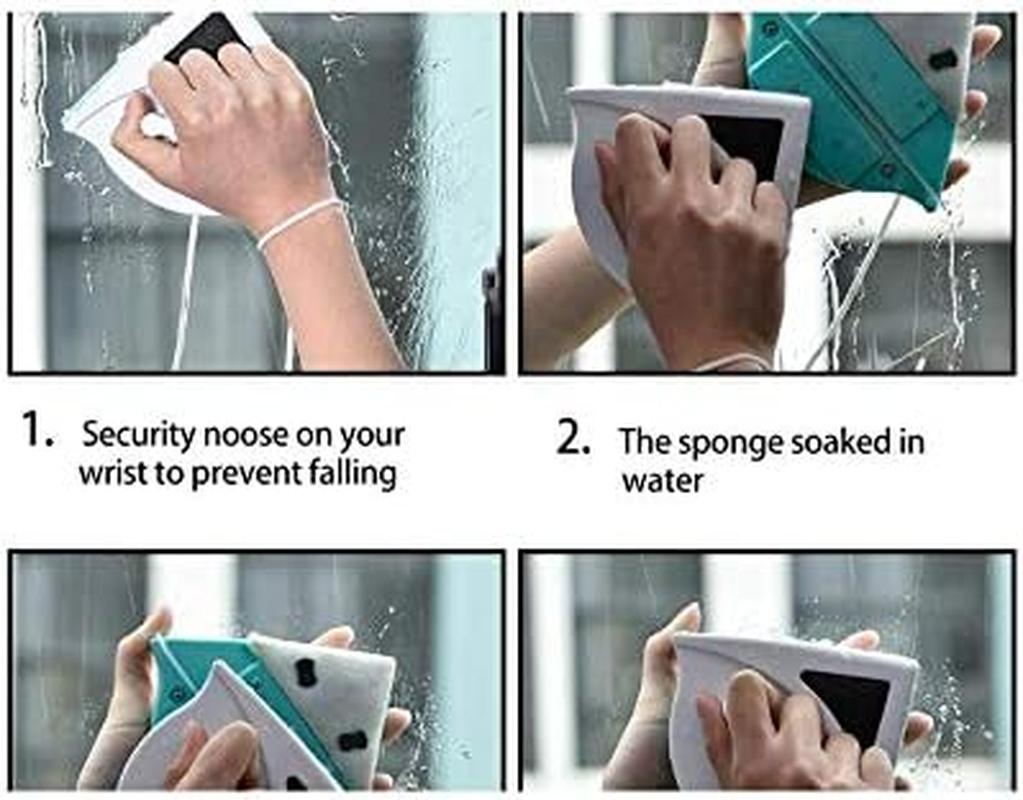 1. Security noose on your wrist to prevent falling

2. The sponge soaked in water