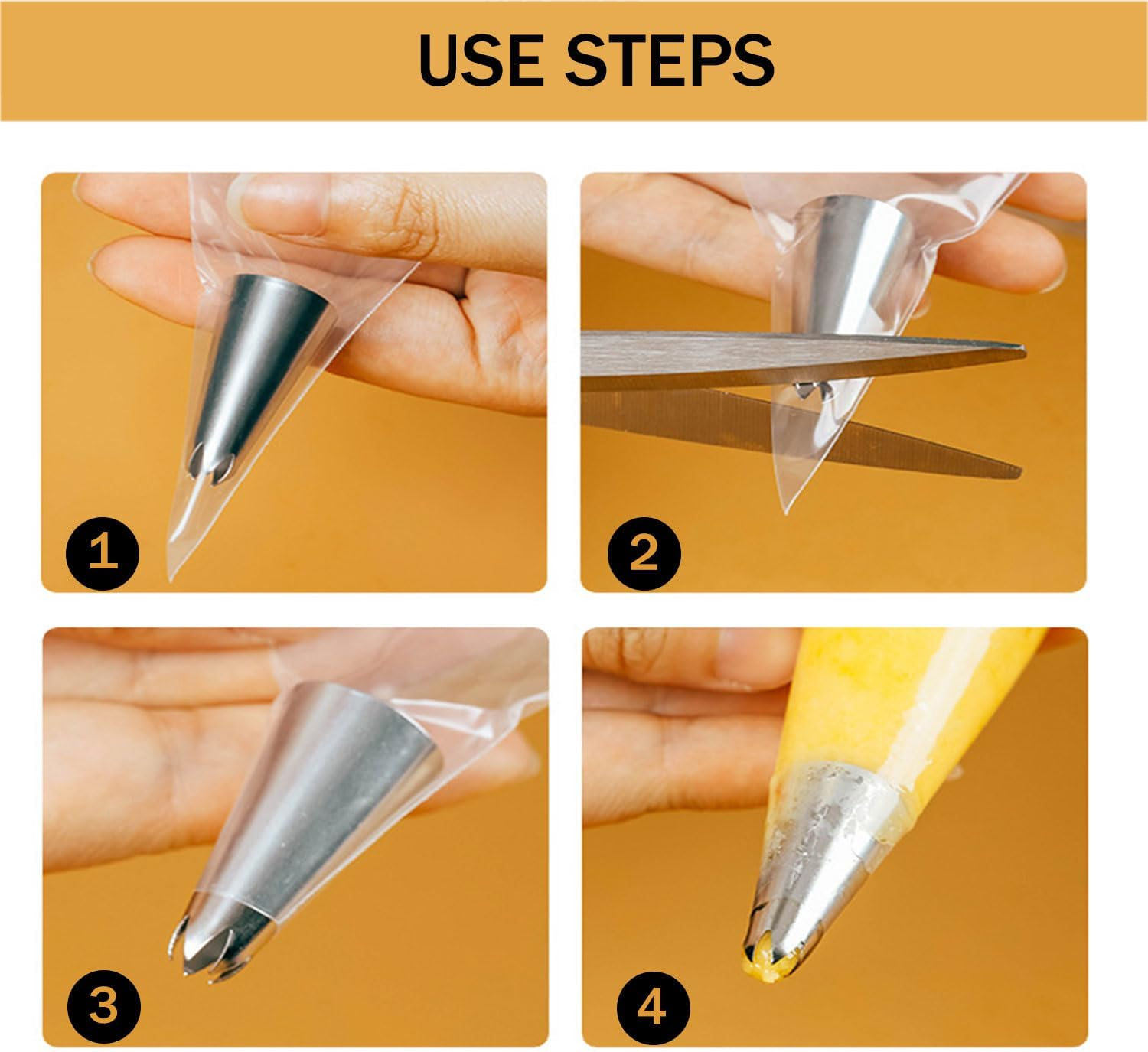 USE STEPS

1

2

3

4