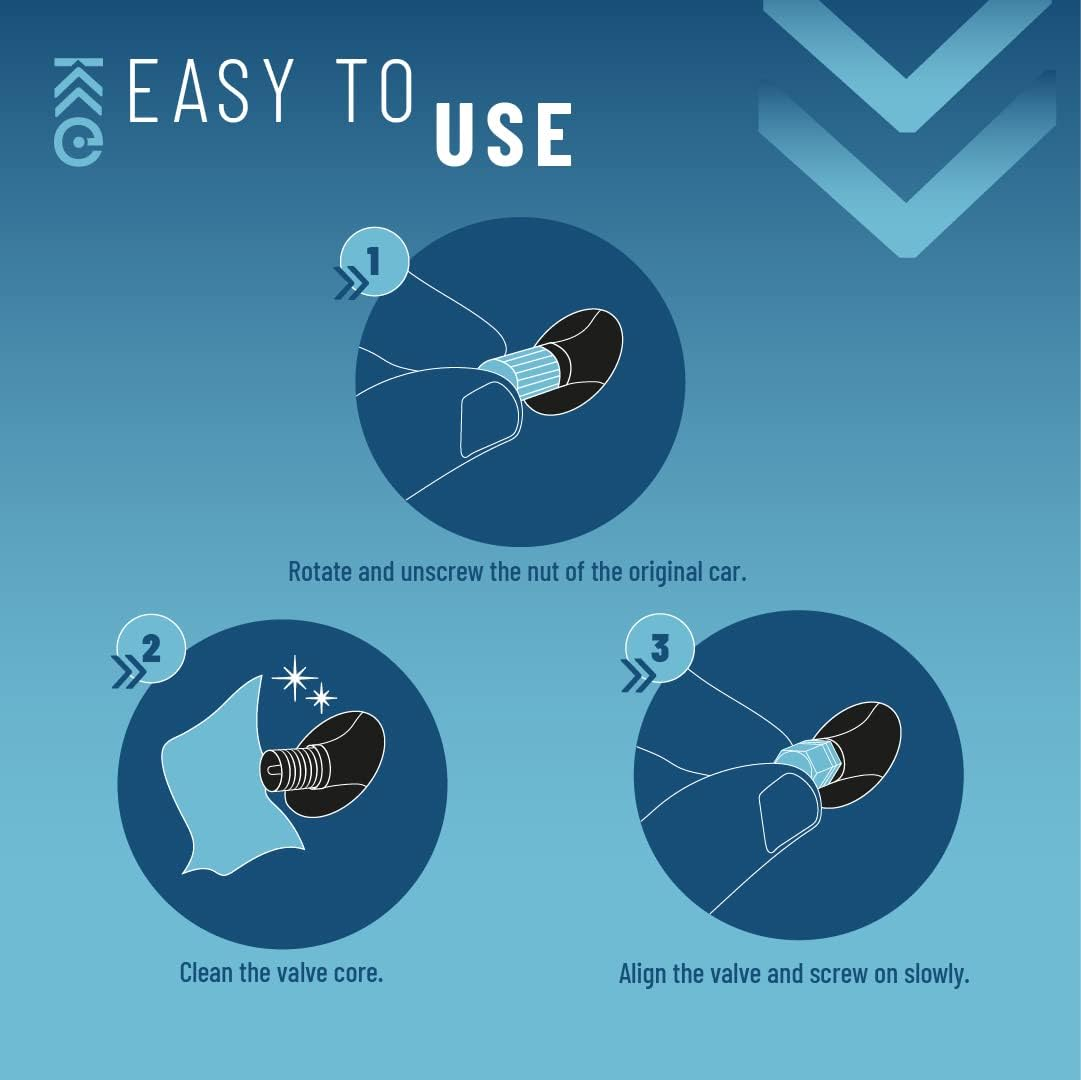 EASY TO USE

1

Rotate and unscrew the nut of the original car.

2

Clean the valve core.

3

Align the valve and screw on slowly.