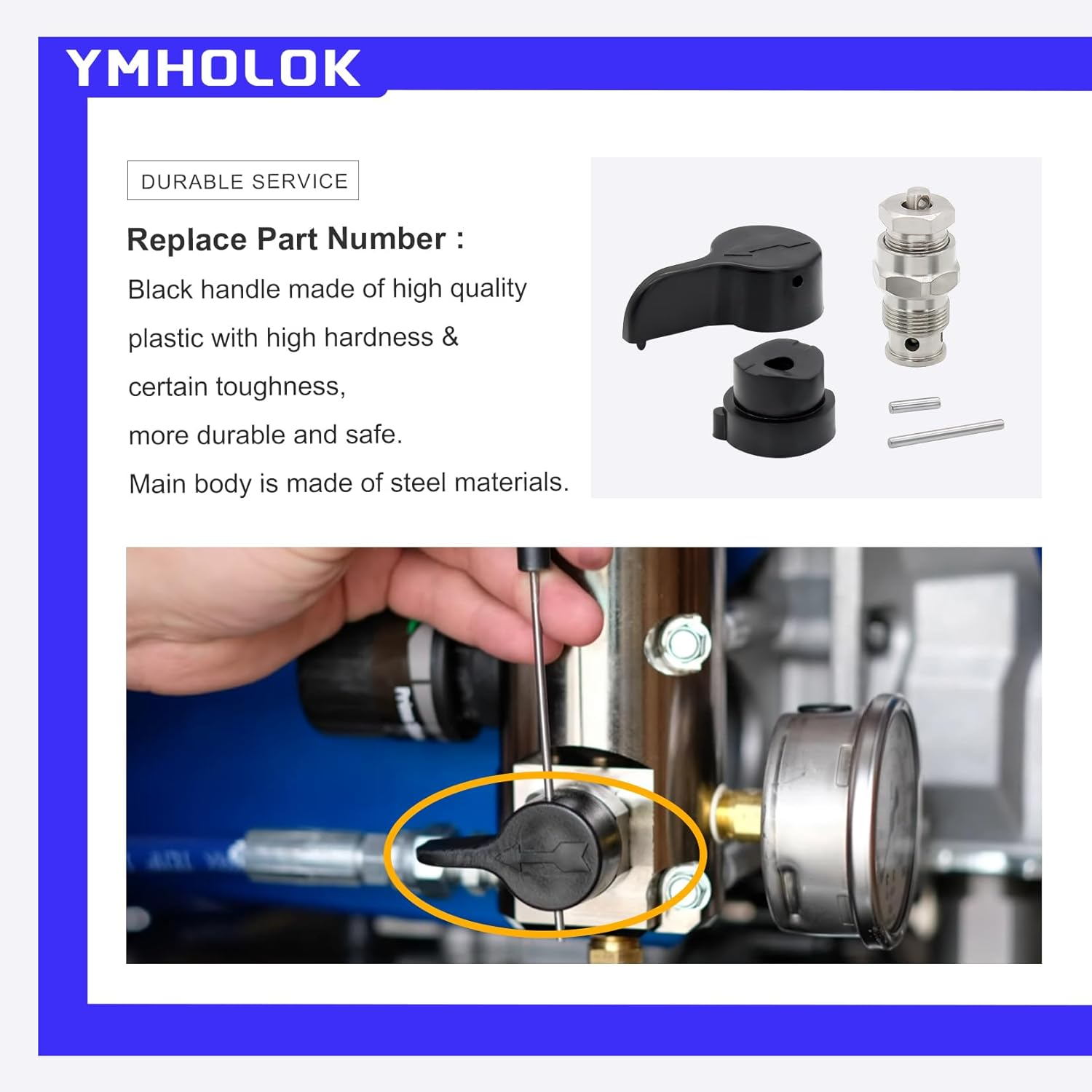 YMHOLOK

DURABLE SERVICE

Replace Part Number :

Black handle made of high quality plastic with high hardness & certain toughness,

more durable and safe.

Main body is made of steel materials.