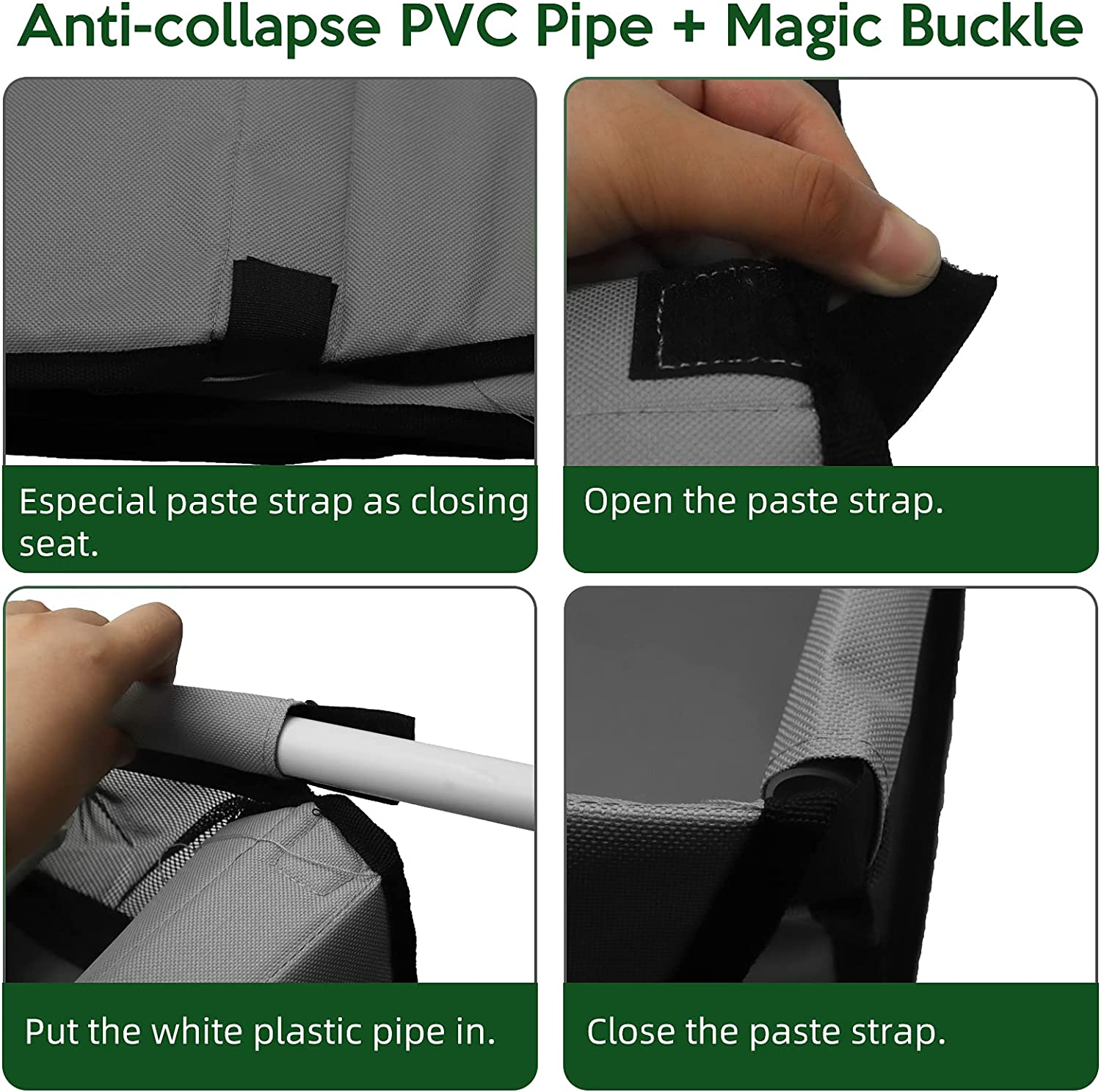 Anti-collapse PVC Pipe + Magic Buckle

Especial paste strap as closing seat.

Open the paste strap.

Put the white plastic pipe in.

Close the paste strap.