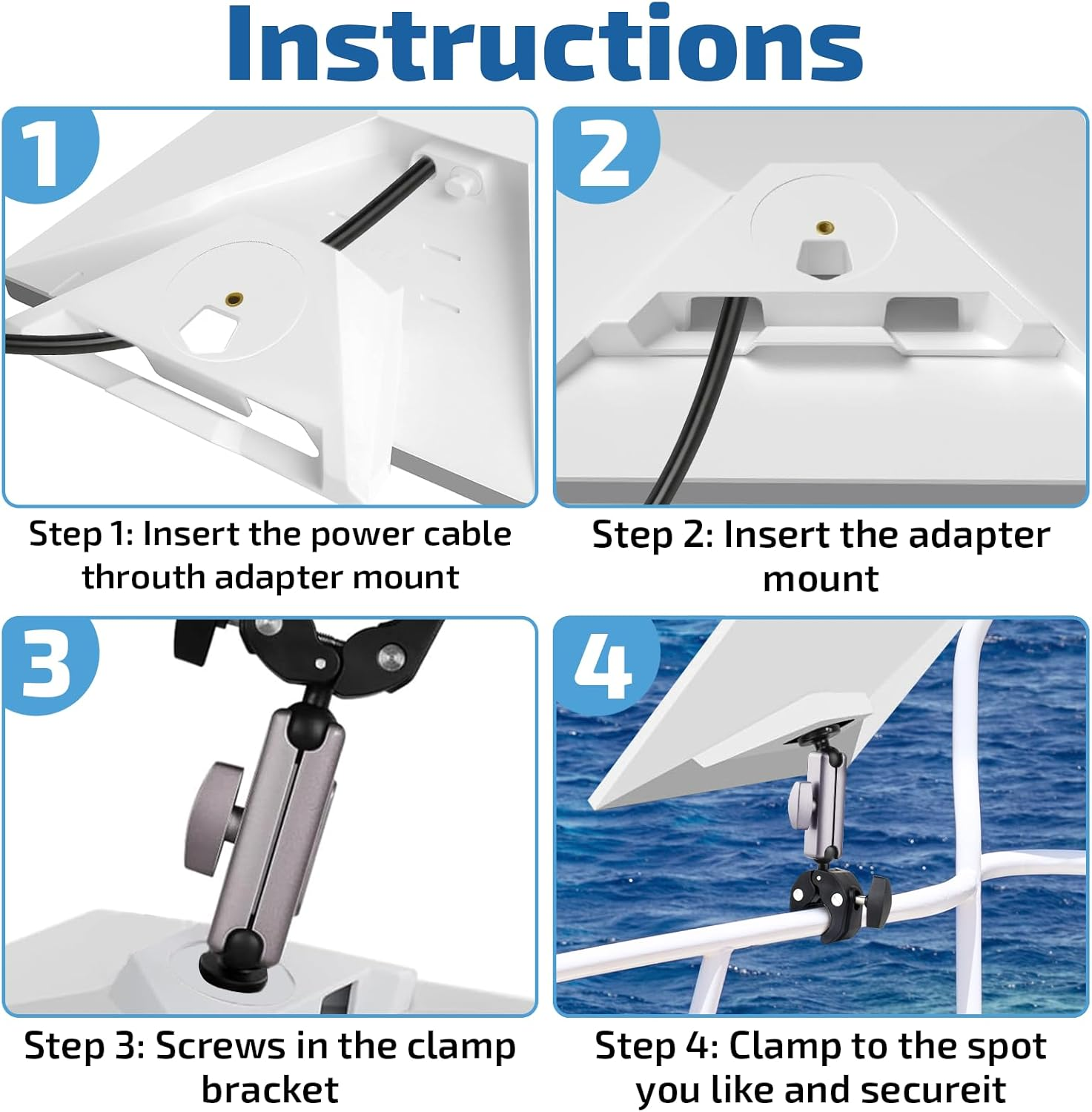 Instructions

1

Step 1: Insert the power cable throuth adapter mount

2

Step 2: Insert the adapter mount

3

Step 3: Screws in the clamp bracket

4

Step 4: Clamp to the spot you like and secureit