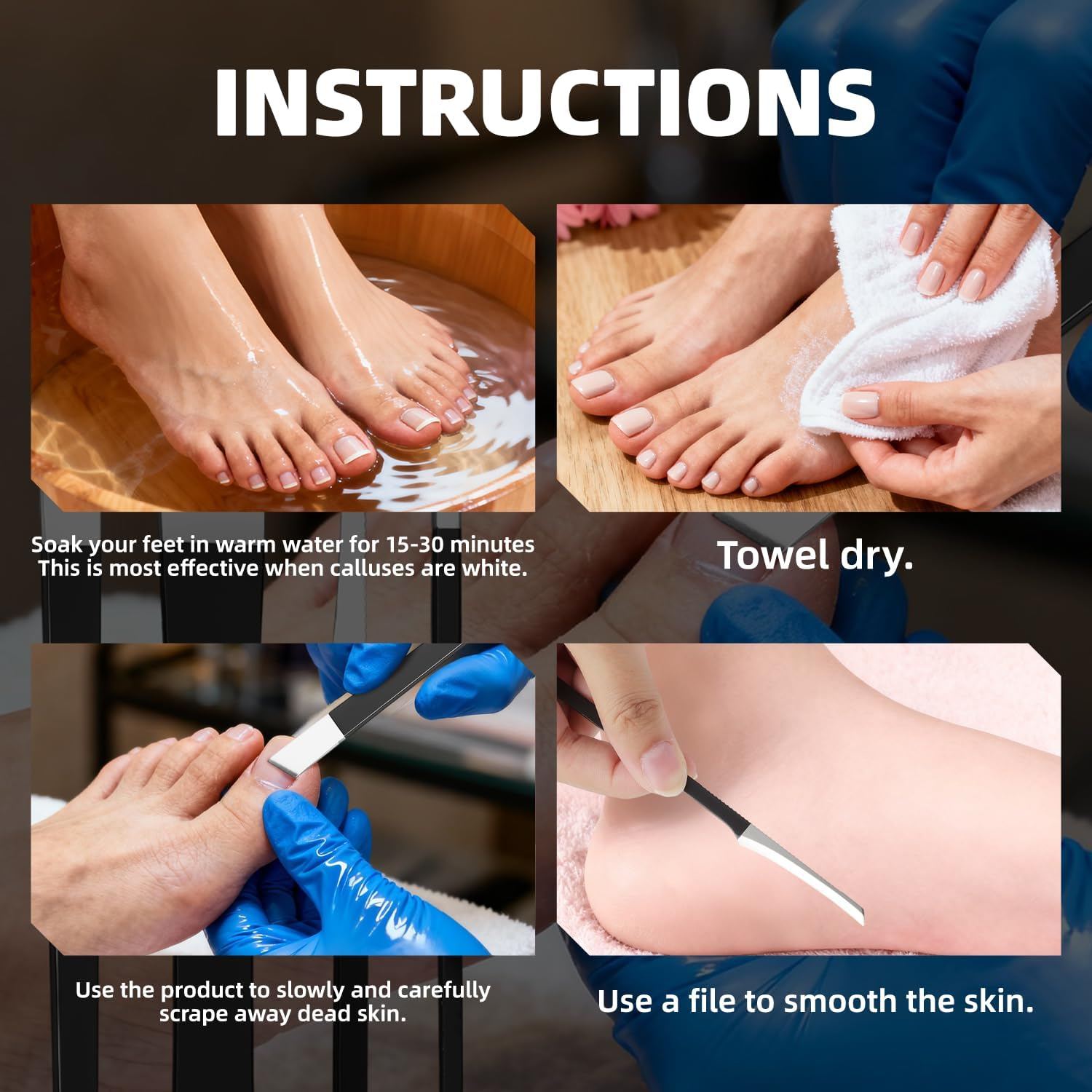 INSTRUCTIONS

Soak your feet in warm water for 15-30 minutes
This is most effective when calluses are white.

Towel dry.

Use the product to slowly and carefully scrape away dead skin.

Use a file to smooth the skin.