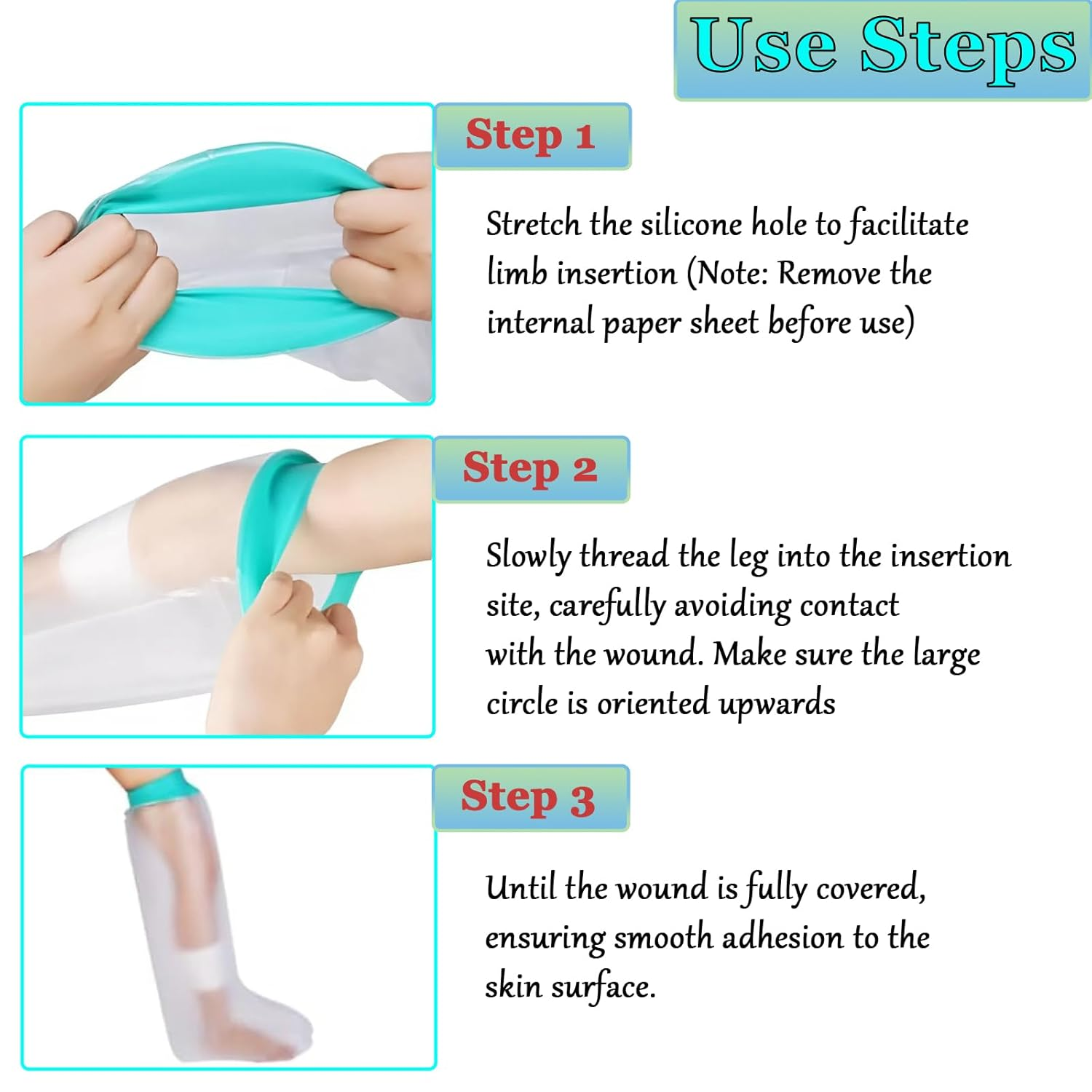 Use Steps

Step 1

Stretch the silicone hole to facilitate limb insertion (Note: Remove the internal paper sheet before use)

Step 2

Slowly thread the leg into the insertion site, carefully avoiding contact with the wound. Make sure the large circle is oriented upwards

Step 3

Until the wound is fully covered, ensuring smooth adhesion to the skin surface.