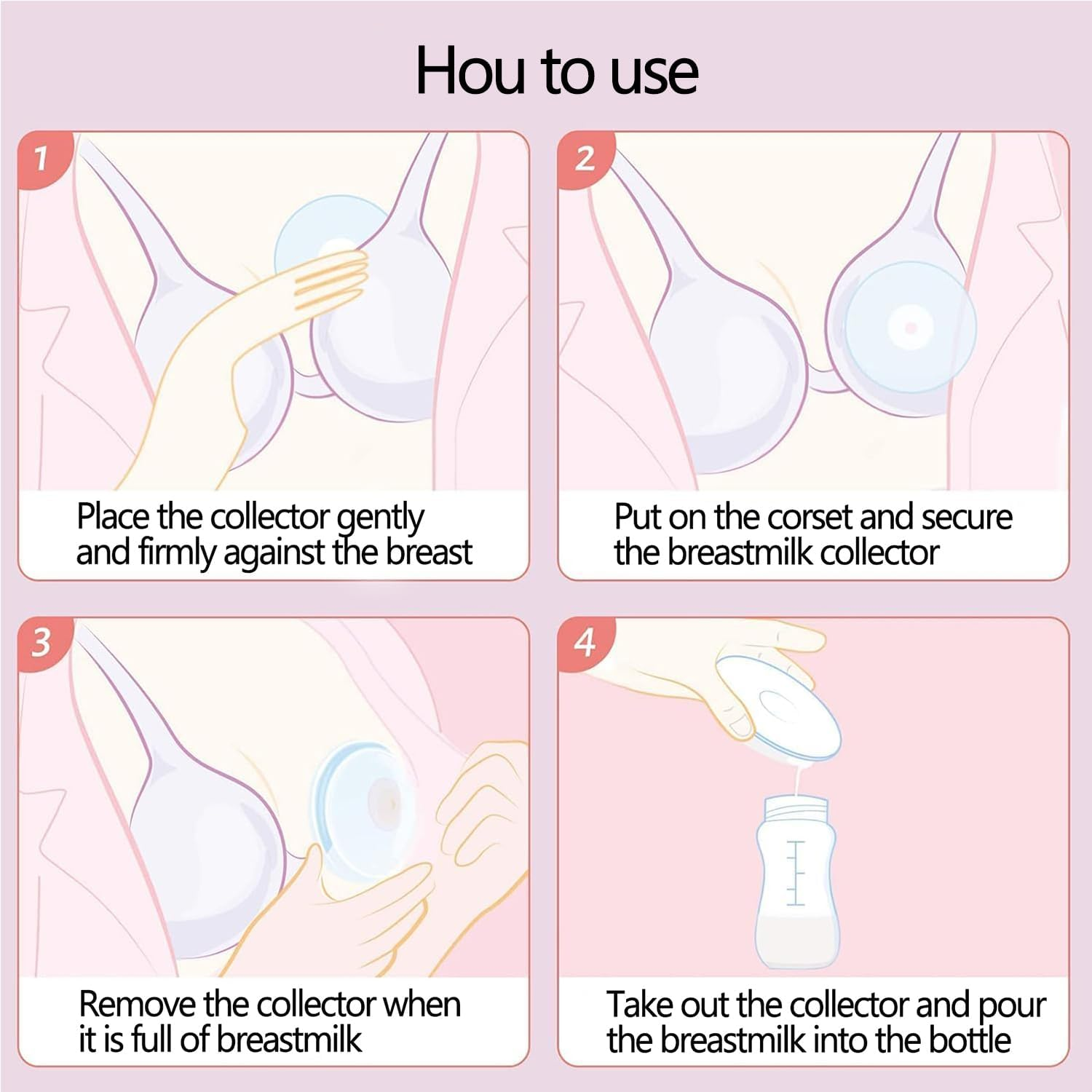 Hou to use

1

Place the collector gently and firmly against the breast

2

Put on the corset and secure the breastmilk collector

3

Remove the collector when it is full of breastmilk

4

Take out the collector and pour the breastmilk into the bottle