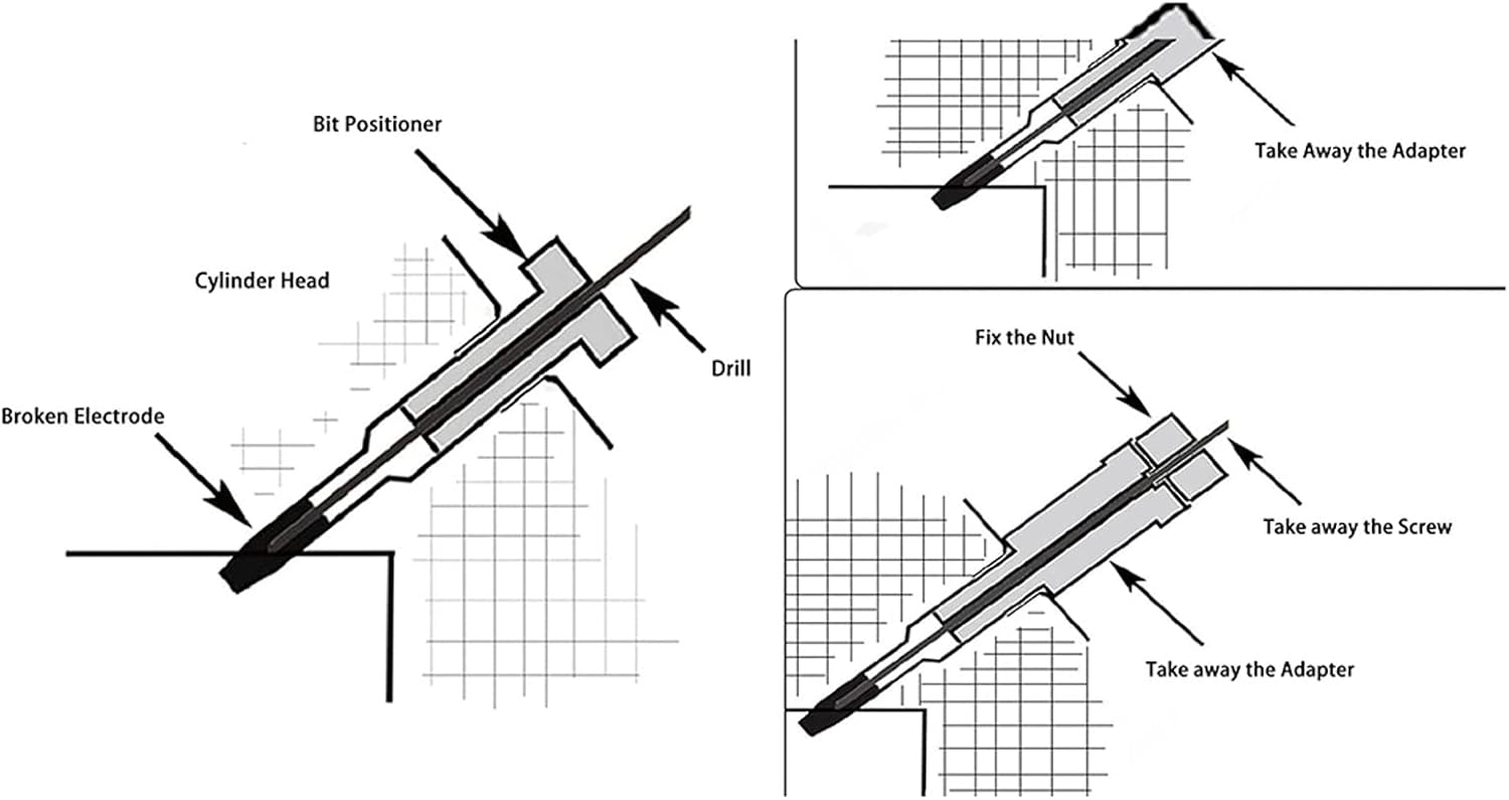 Bit Positioner

Cylinder Head

Drill

Broken Electrode

Take Away the Adapter

Fix the Nut

Take away the Screw

Take away the Adapter