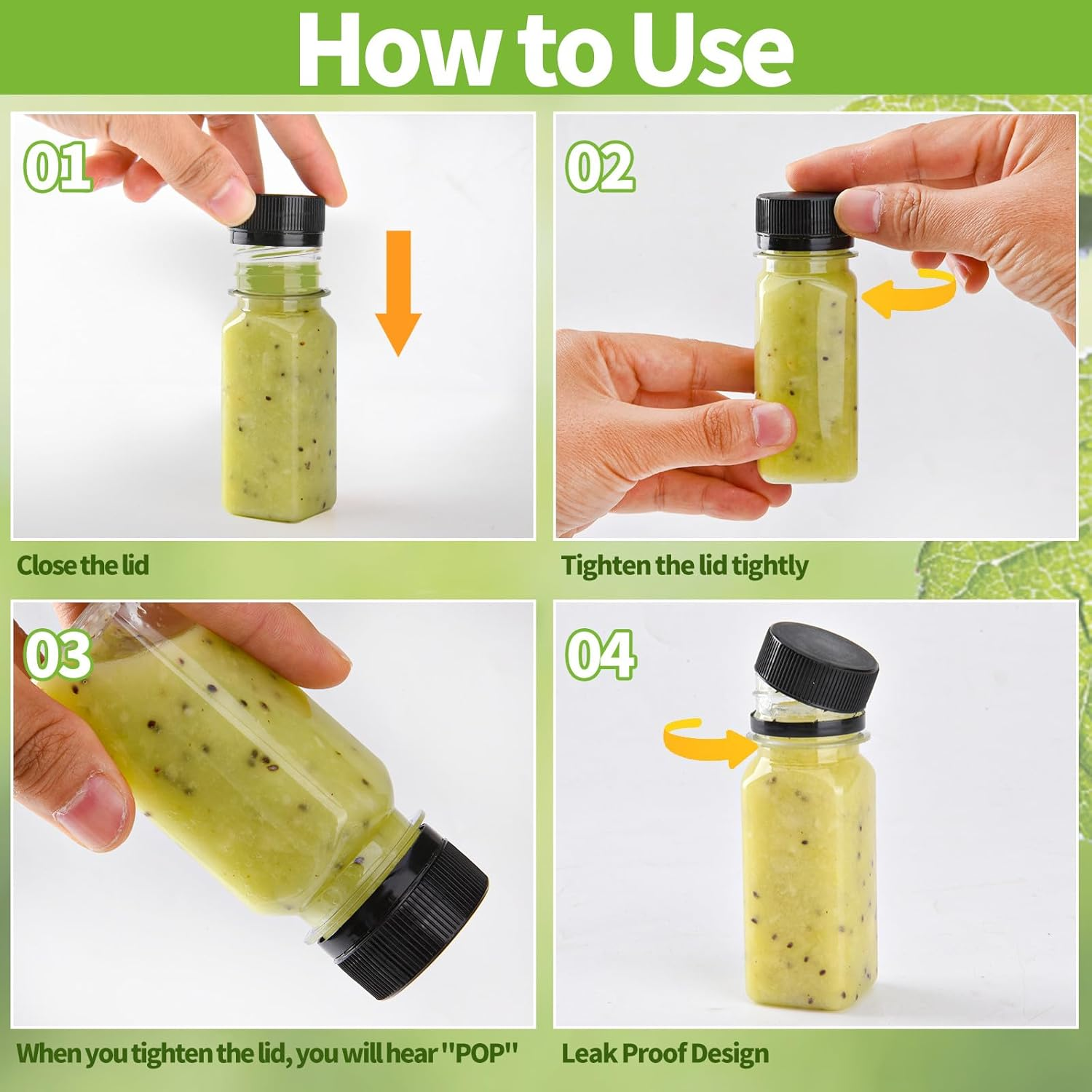 How to Use

01

Close the lid

02

Tighten the lid tightly

03

When you tighten the lid, you will hear "POP"

04

Leak Proof Design